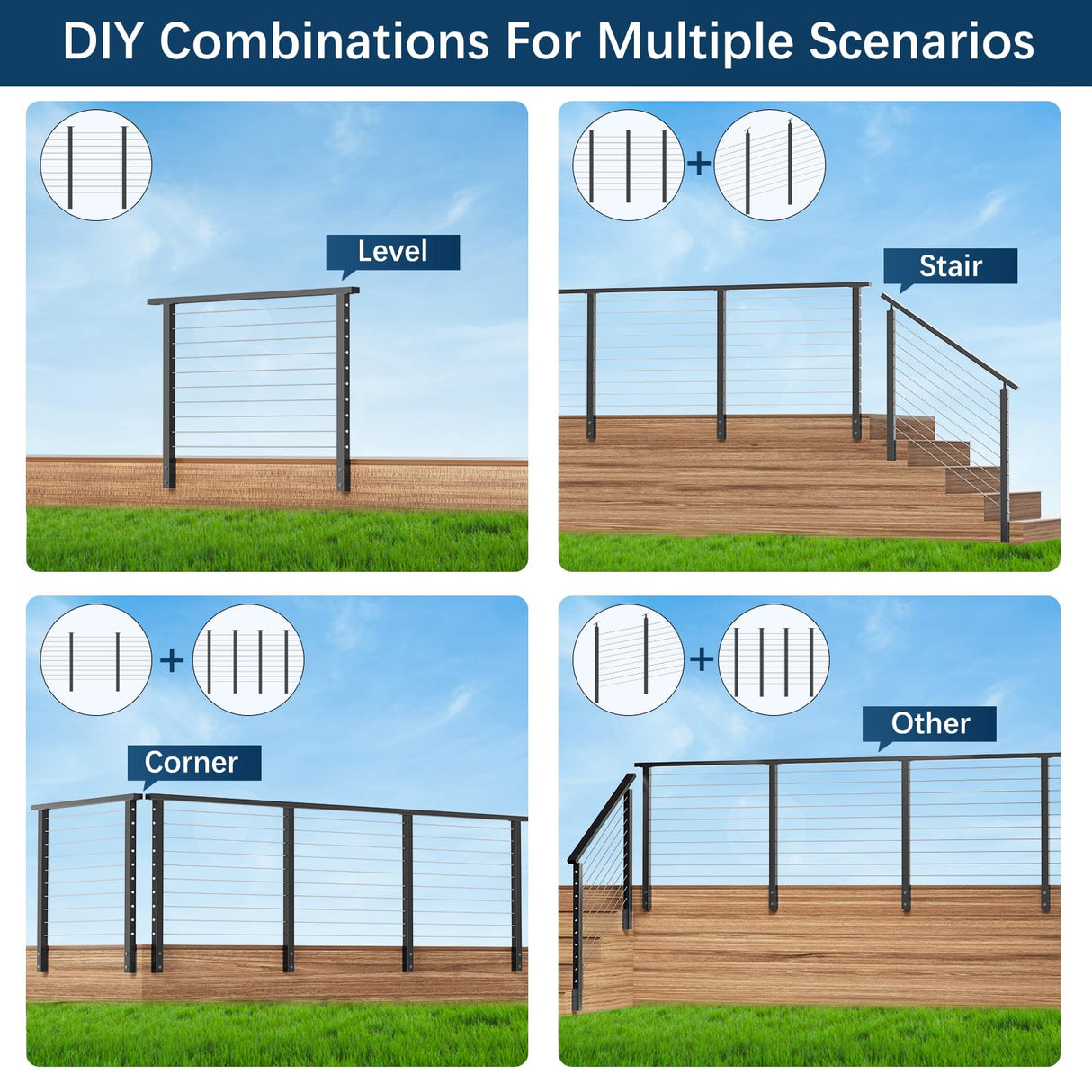 DIY Combinations For Multiple Scenarios

Level

+

Stair

+

Corner

+

Other