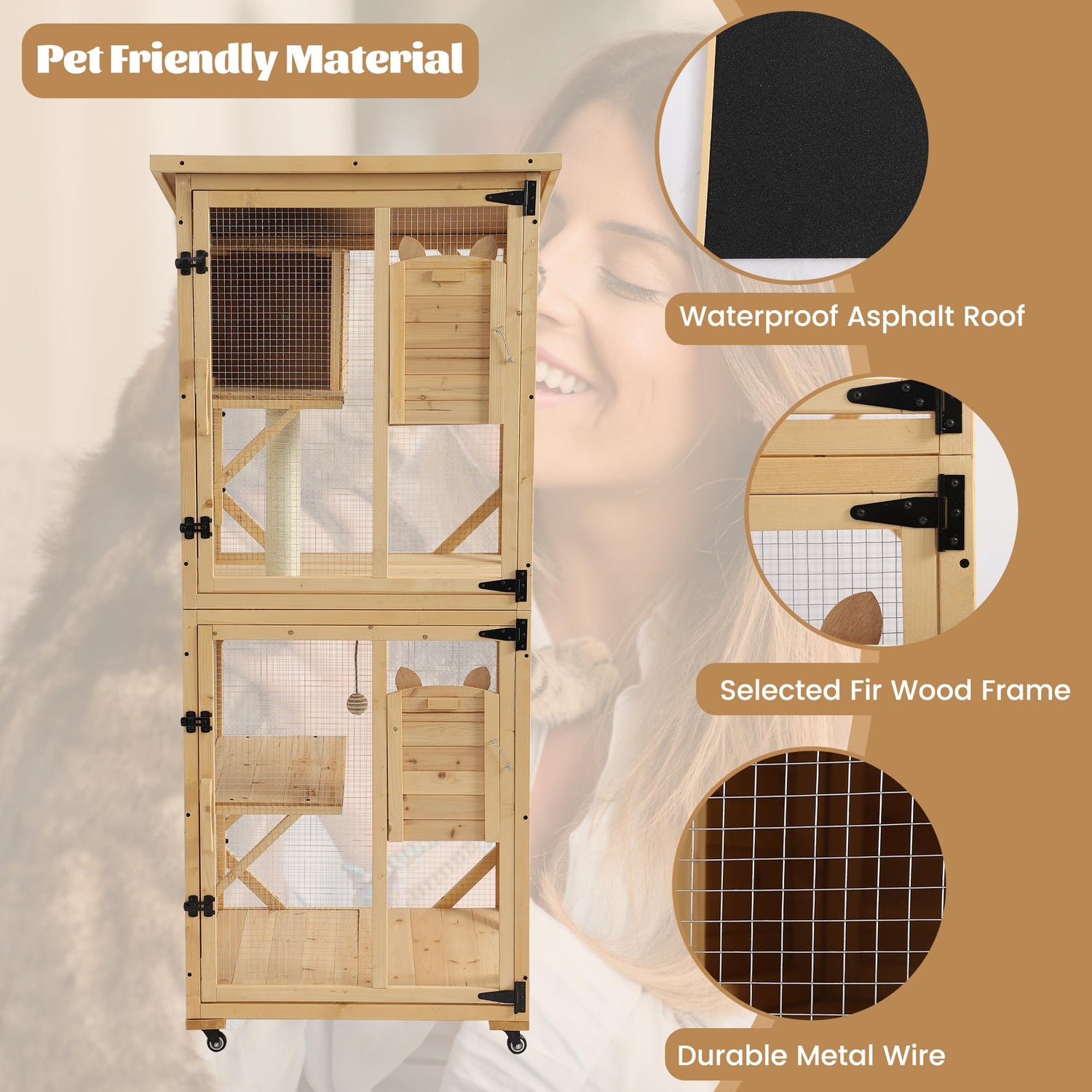 Pet Friendly Material

Waterproof Asphalt Roof

Selected Fir Wood Frame

Durable Metal Wire