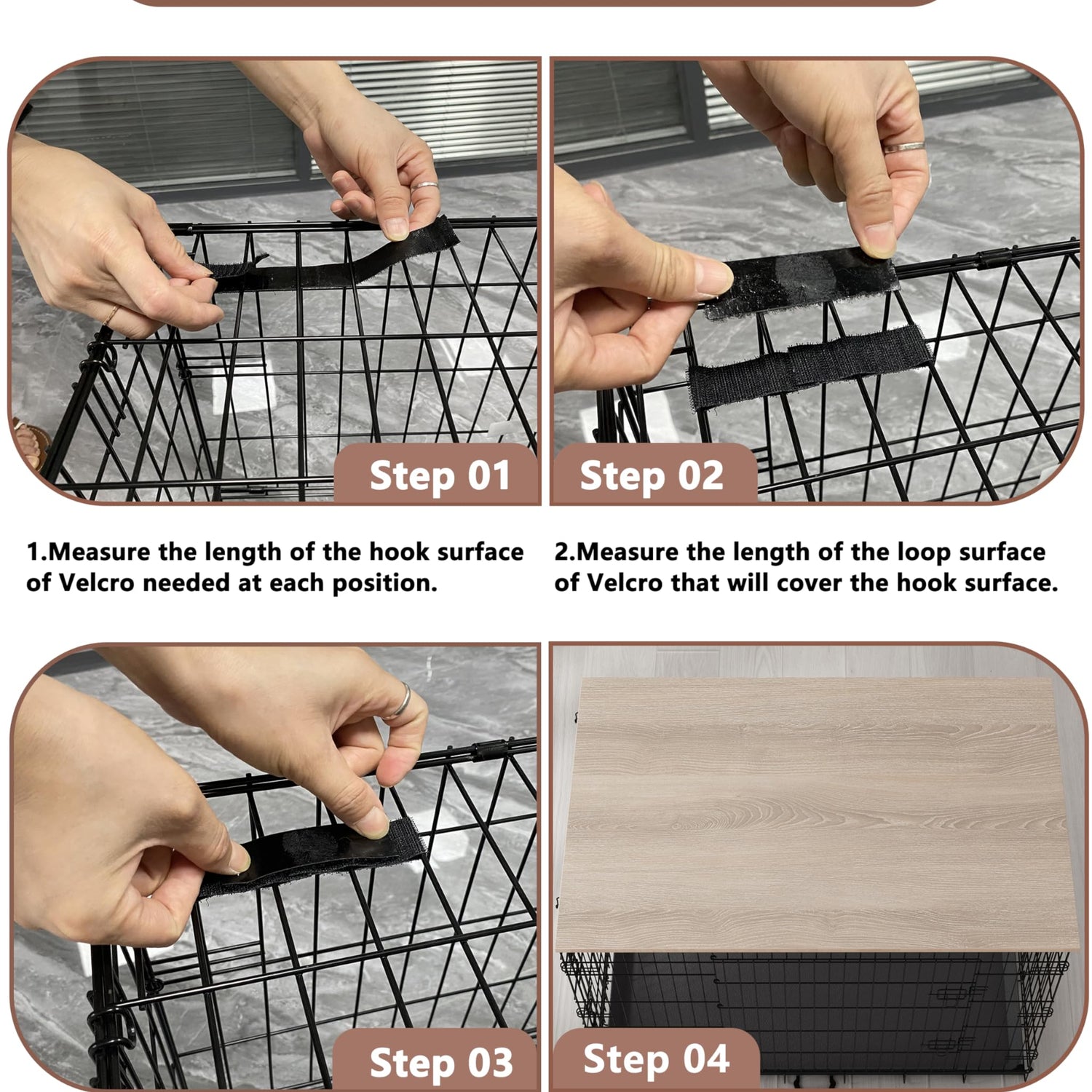 Step 01

Step 02

1.Measure the length of the hook surface of Velcro needed at each position.

2.Measure the length of the loop surface of Velcro that will cover the hook surface.

Step 03

Step 04