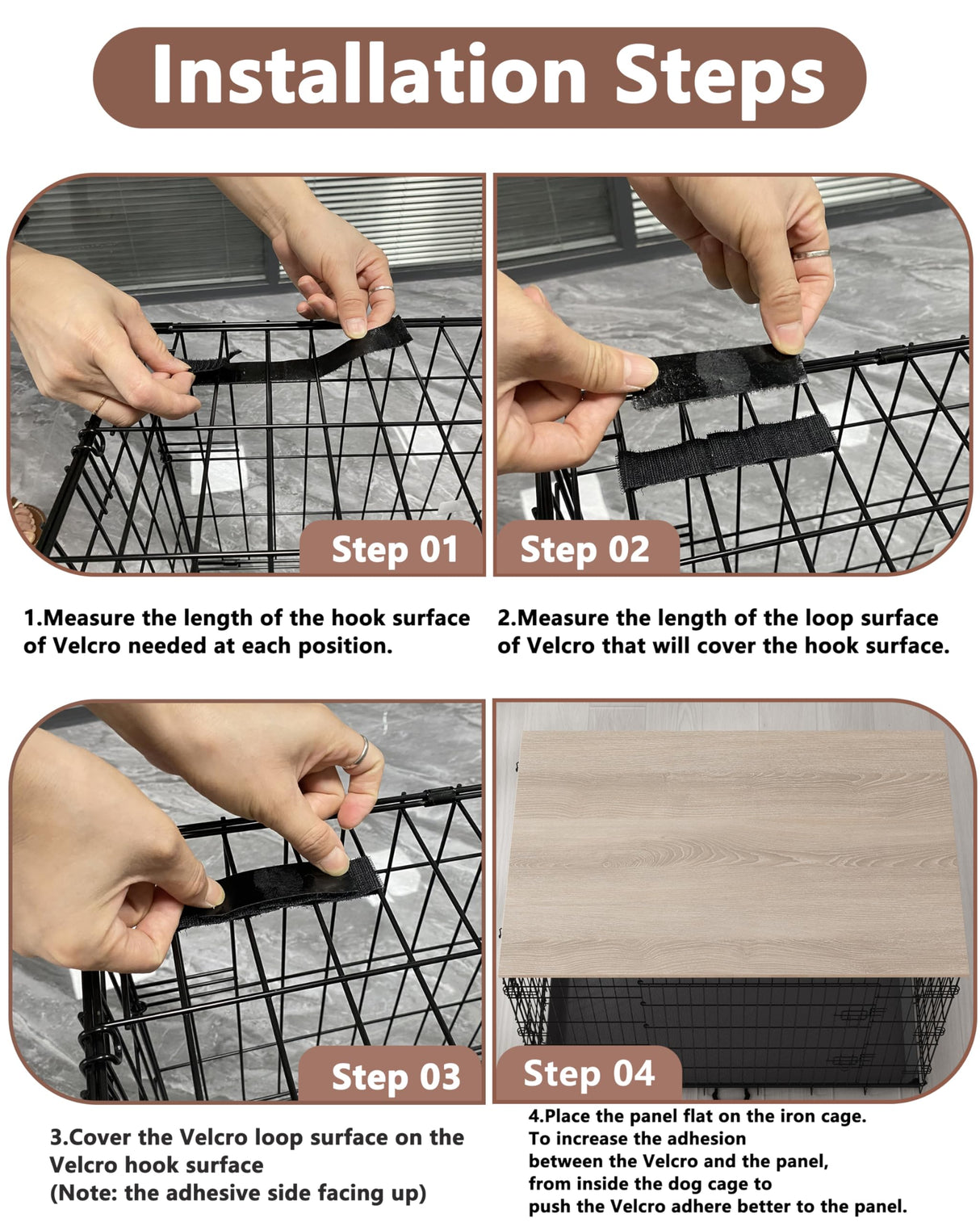 Installation Steps

Step 01

Step 02

1.Measure the length of the hook surface of Velcro needed at each position.

2.Measure the length of the loop surface of Velcro that will cover the hook surface.

Step 03

Step 04

3.Cover the Velcro loop surface on the Velcro hook surface
(Note: the adhesive side facing up)

4.Place the panel flat on the iron cage.
To increase the adhesion
between the Velcro and the panel,
from inside the dog cage to
push the Velcro adhere better to the panel.