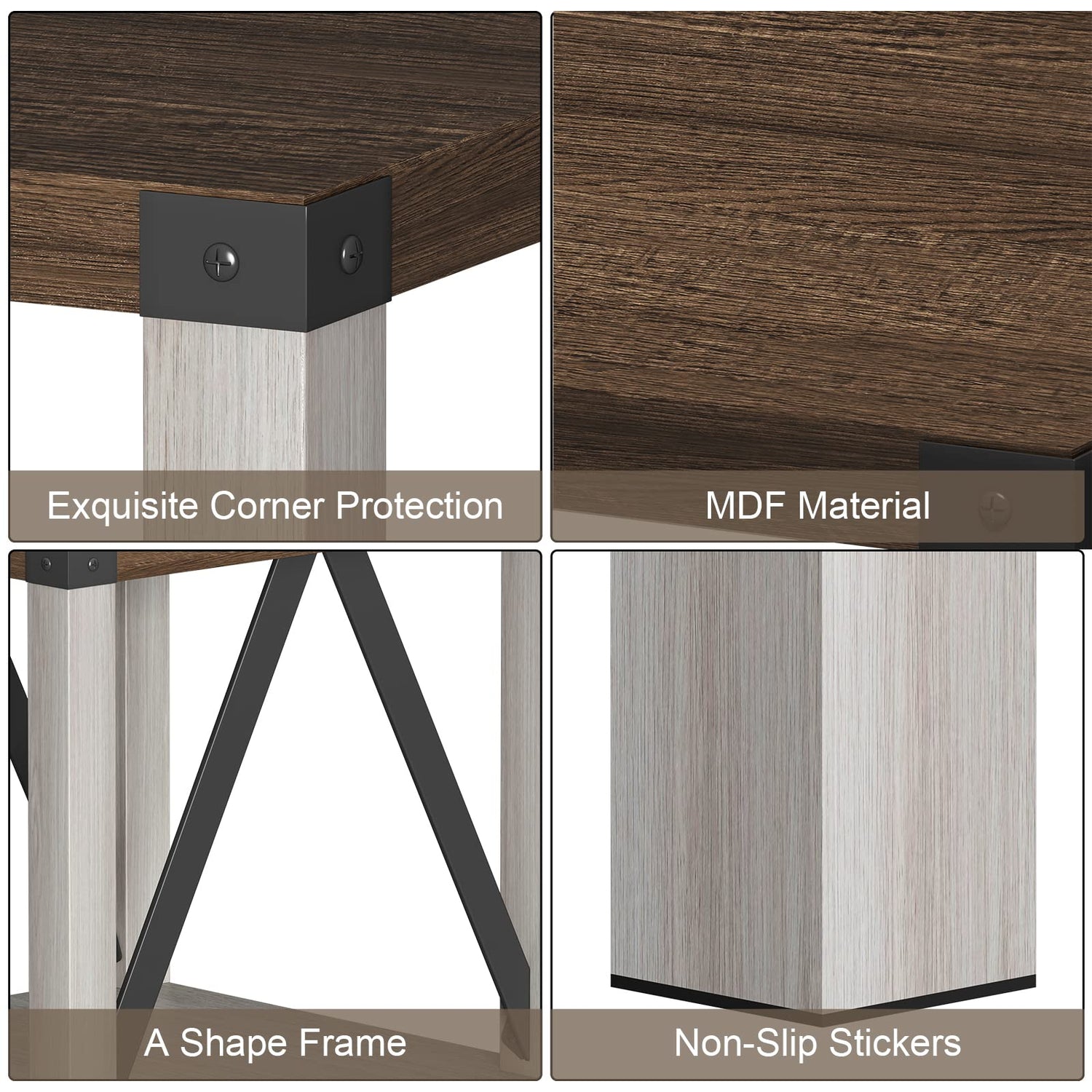 Exquisite Corner Protection

MDF Material

A Shape Frame

Non-Slip Stickers