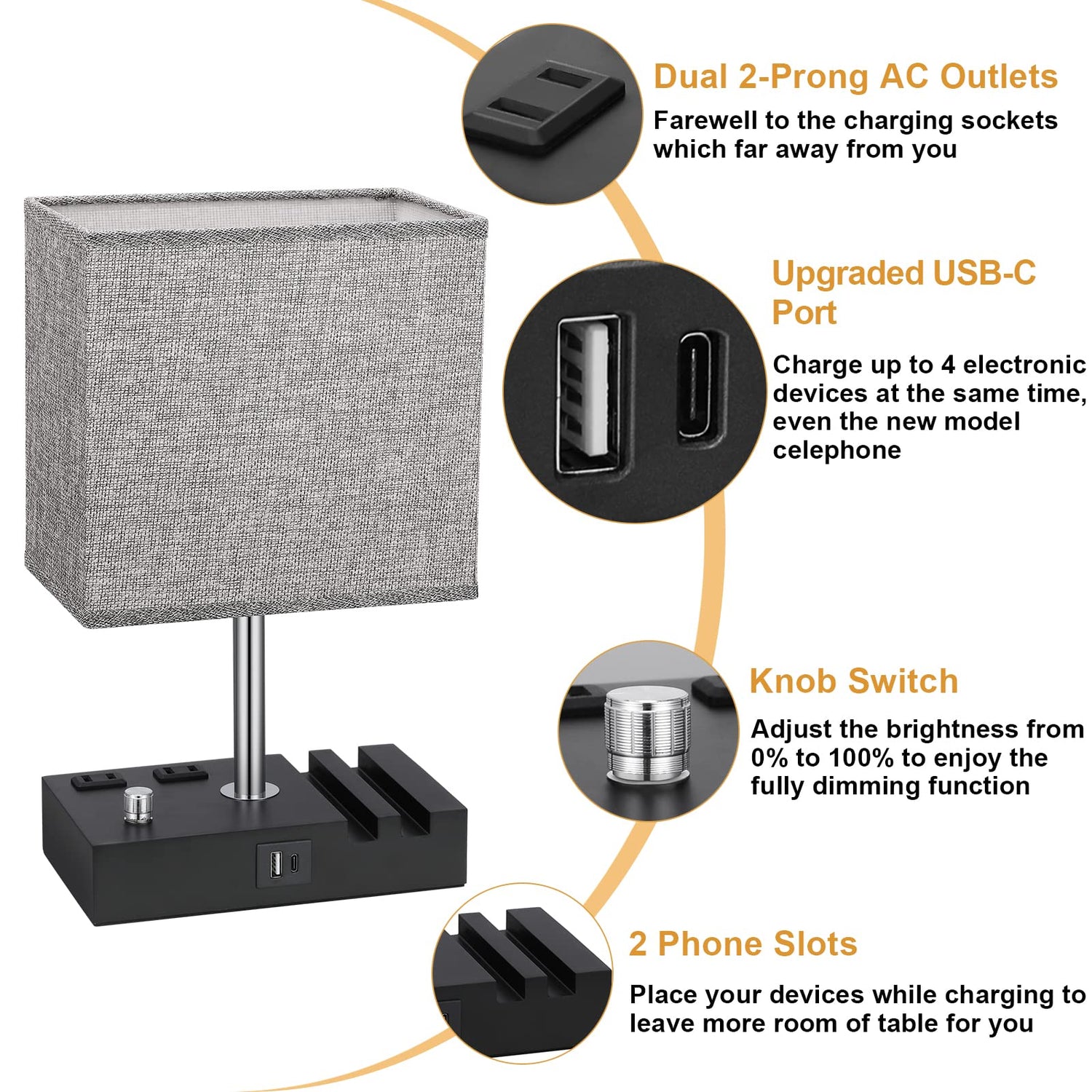 Dual 2-Prong AC Outlets

Farewell to the charging sockets which far away from you

Upgraded USB-C Port

Charge up to 4 electronic devices at the same time, even the new model celephone

Knob Switch

Adjust the brightness from 0% to 100% to enjoy the fully dimming function

2 Phone Slots

Place your devices while charging to leave more room of table for you