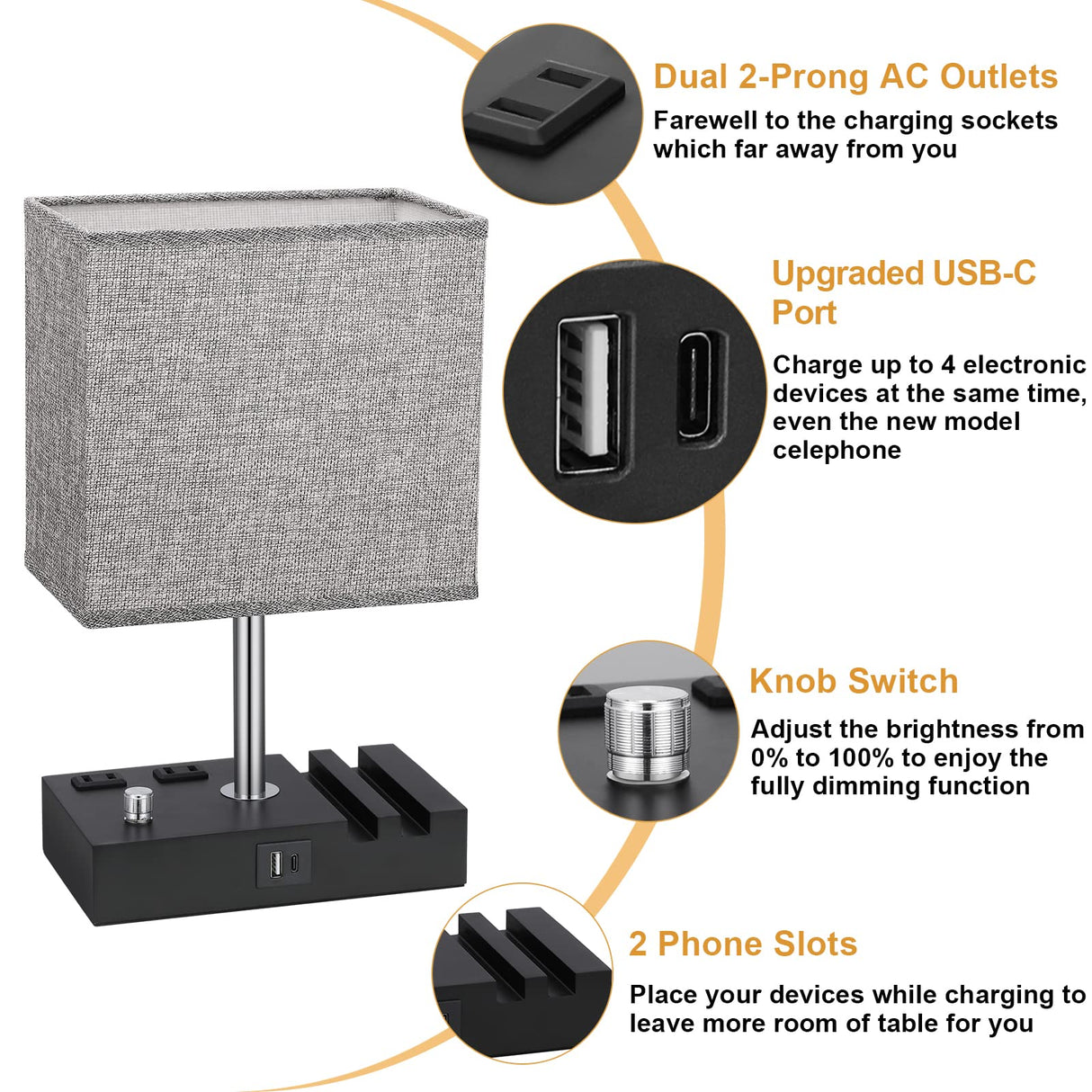 Dual 2-Prong AC Outlets
Farewell to the charging sockets which far away from you

Upgraded USB-C Port
Charge up to 4 electronic devices at the same time, even the new model celephone

Knob Switch
Adjust the brightness from 0% to 100% to enjoy the fully dimming function

2 Phone Slots
Place your devices while charging to leave more room of table for you