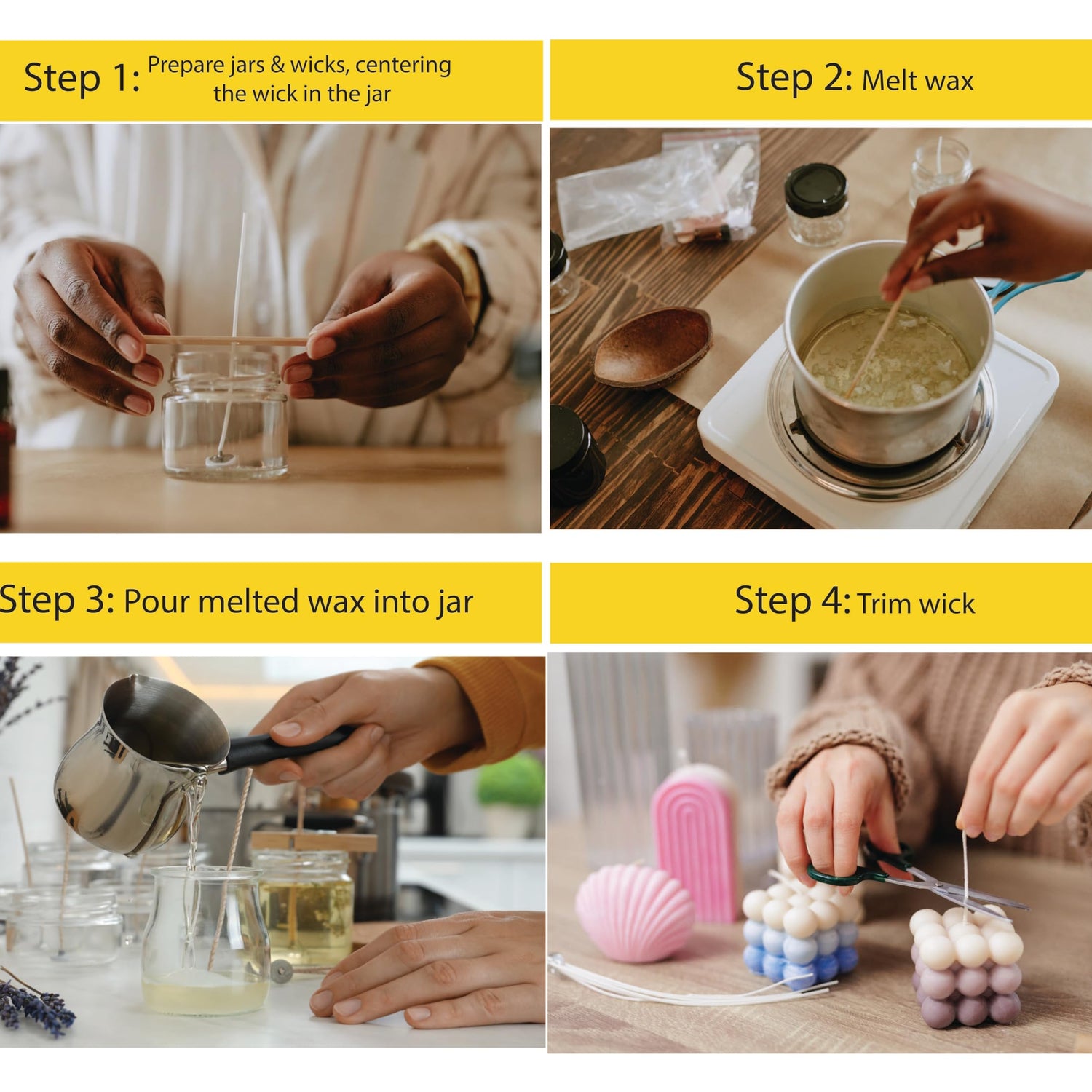 Step 1: Prepare jars & wicks, centering the wick in the jar

Step 2: Melt wax

Step 3: Pour melted wax into jar

Step 4: Trim wick