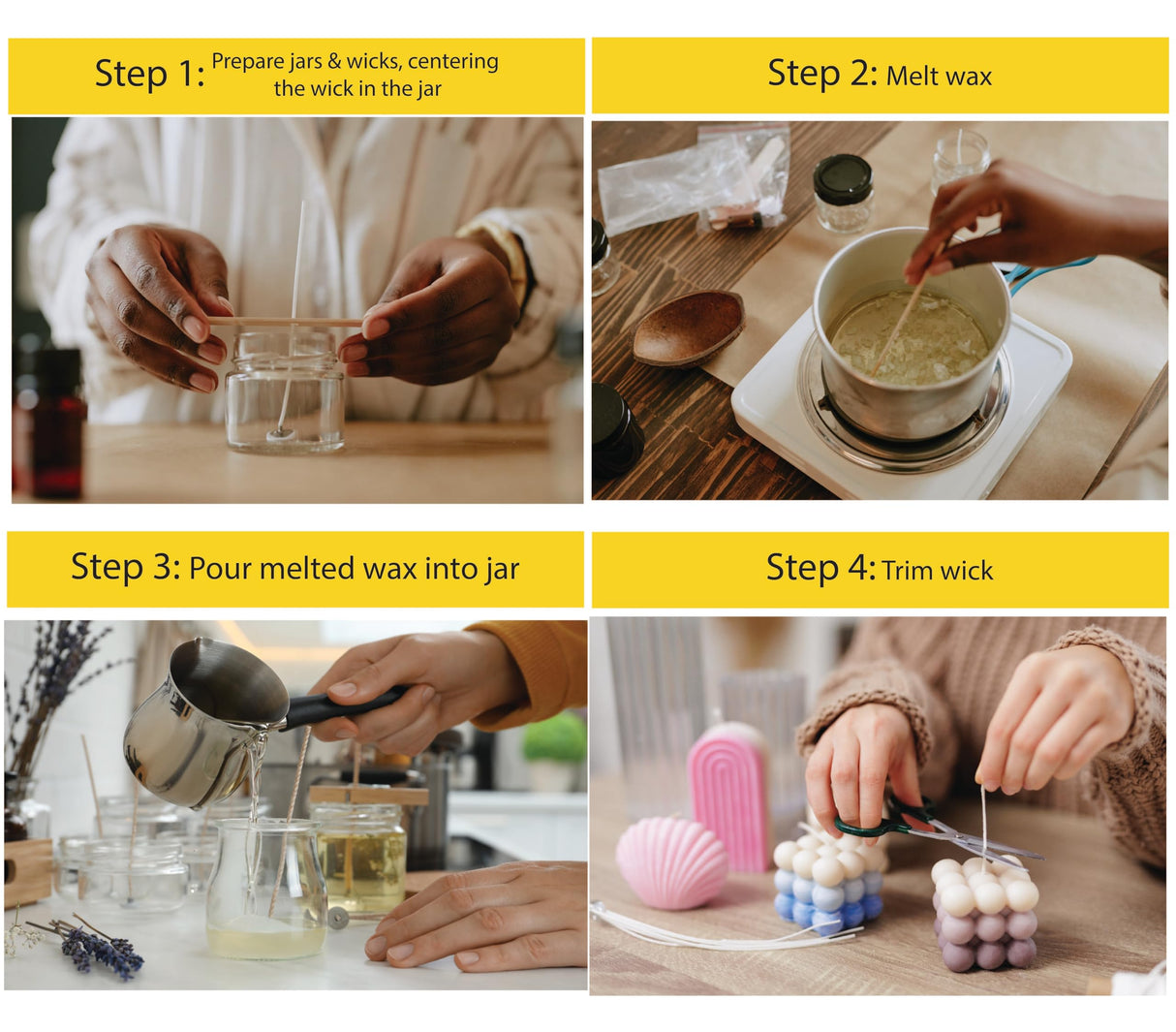 Step 1: Prepare jars & wicks, centering the wick in the jar

Step 2: Melt wax

Step 3: Pour melted wax into jar

Step 4: Trim wick