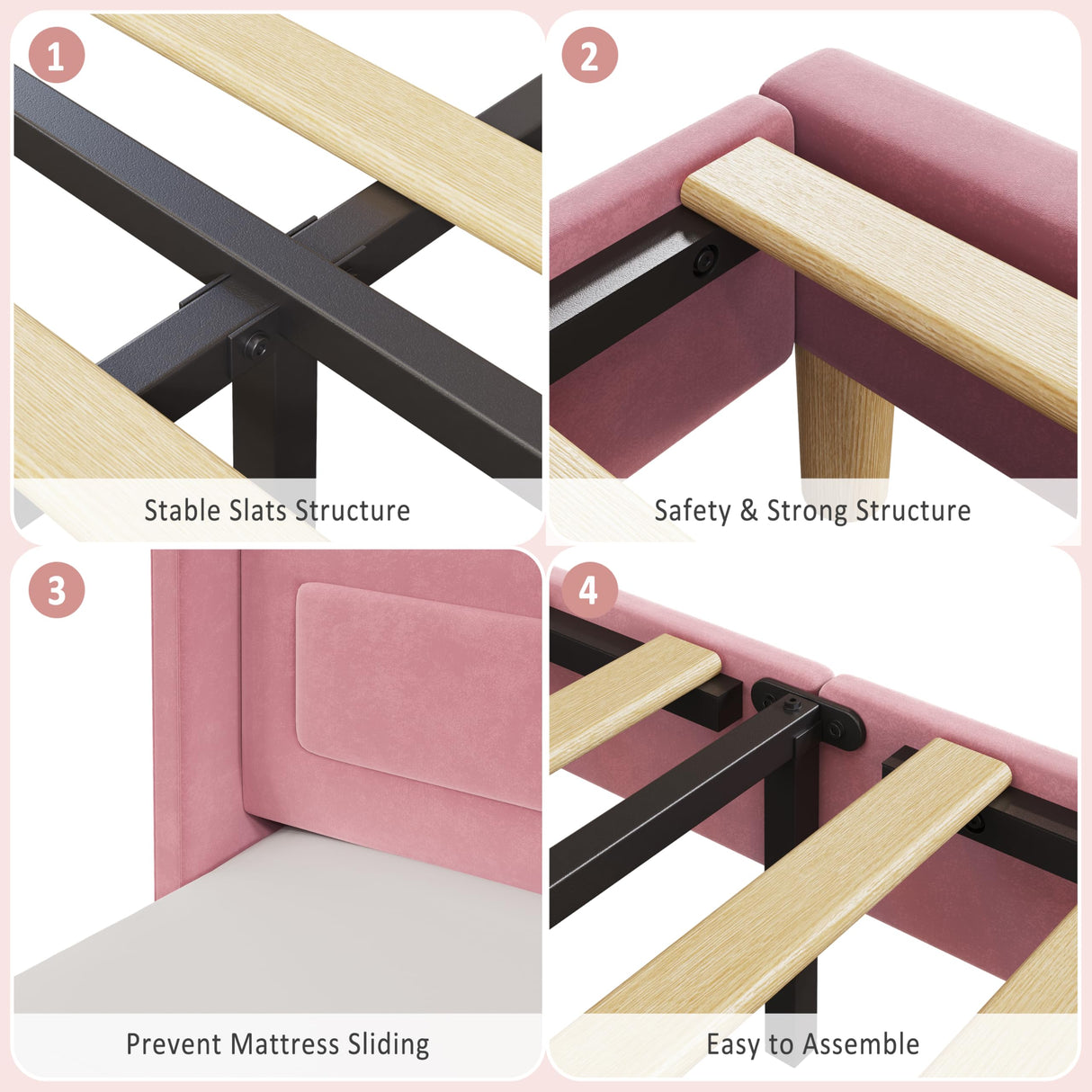 1

Stable Slats Structure

2

Safety & Strong Structure

3

Prevent Mattress Sliding

4

Easy to Assemble