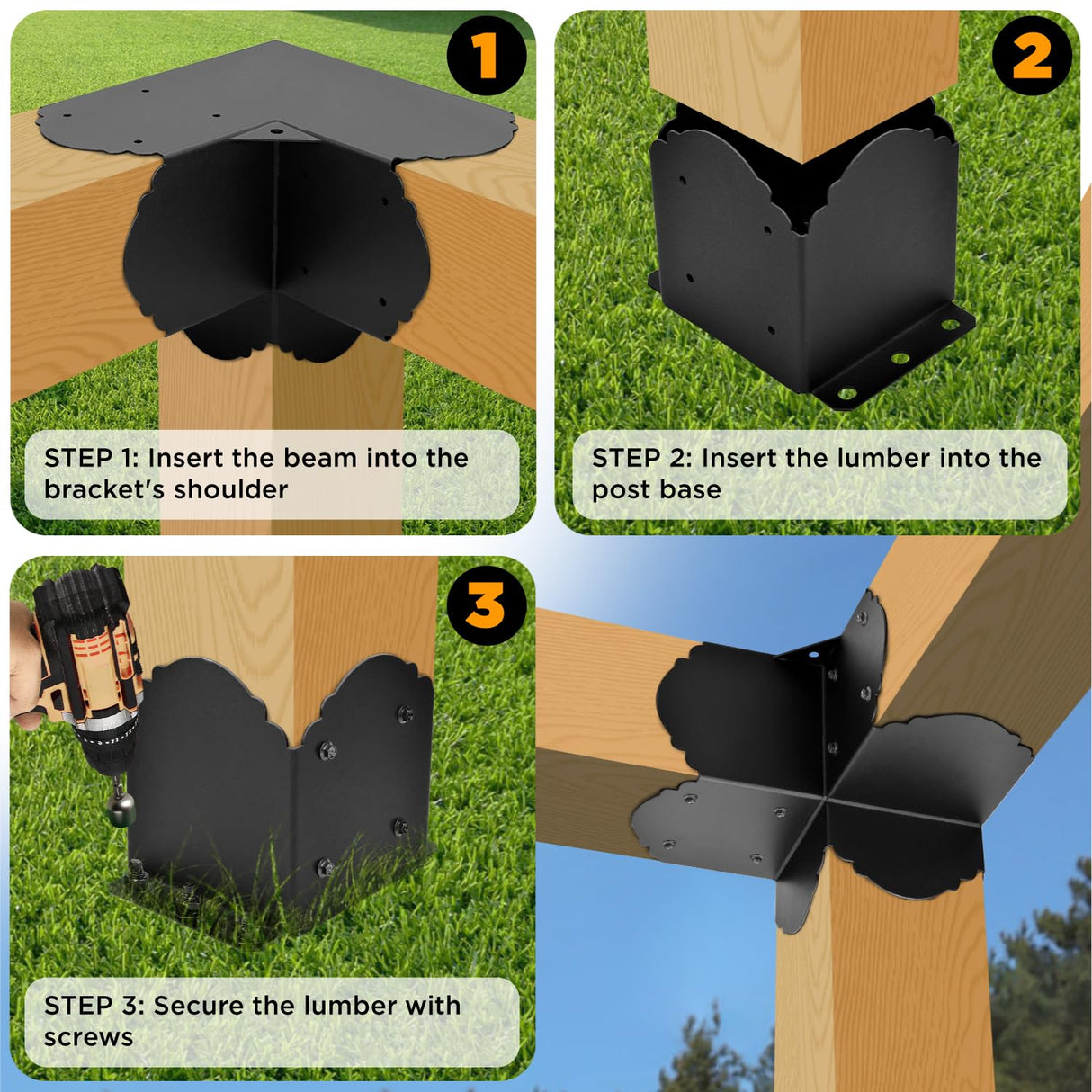 1

STEP 1: Insert the beam into the bracket's shoulder

2

STEP 2: Insert the lumber into the post base

3

STEP 3: Secure the lumber with screws