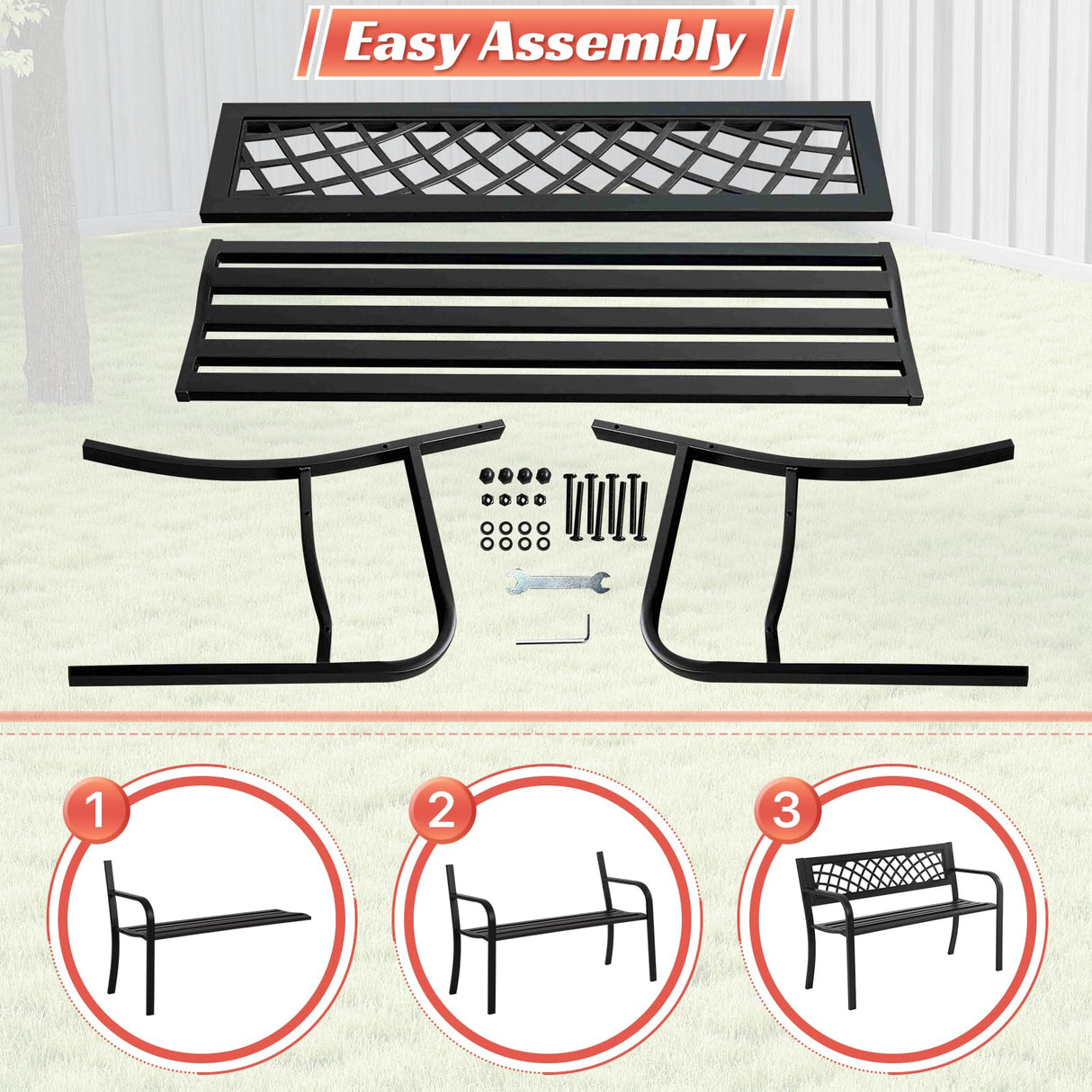 Easy Assembly

1

2

3