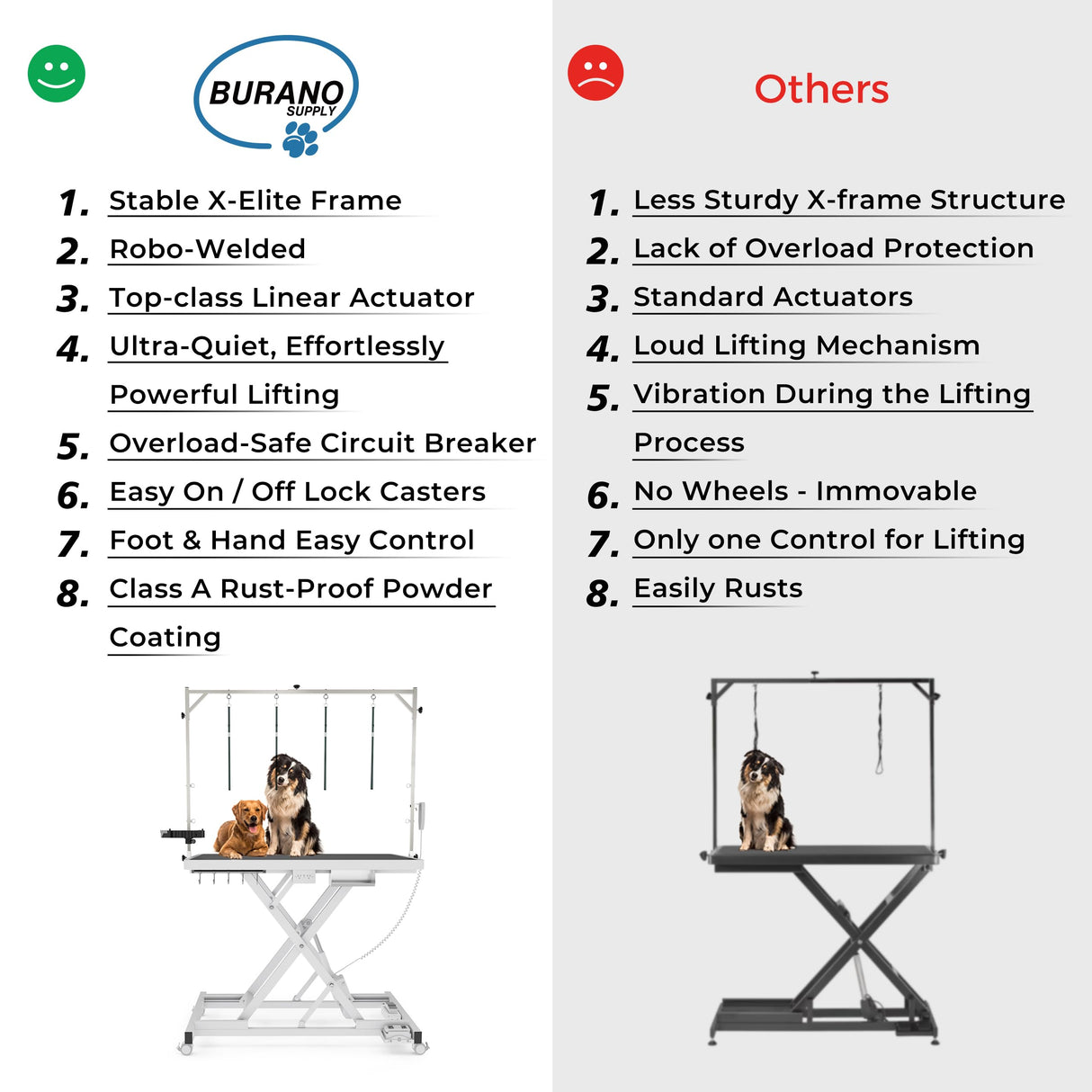 BURANO SUPPLY

1. Stable X-Elite Frame
2. Robo-Welded
3. Top-class Linear Actuator
4. Ultra-Quiet, Effortlessly Powerful Lifting
5. Overload-Safe Circuit Breaker
6. Easy On / Off Lock Casters
7. Foot & Hand Easy Control
8. Class A Rust-Proof Powder Coating

Others

1. Less Sturdy X-frame Structure
2. Lack of Overload Protection
3. Standard Actuators
4. Loud Lifting Mechanism
5. Vibration During the Lifting Process
6. No Wheels - Immovable
7. Only one Control for Lifting
8. Easily Rusts