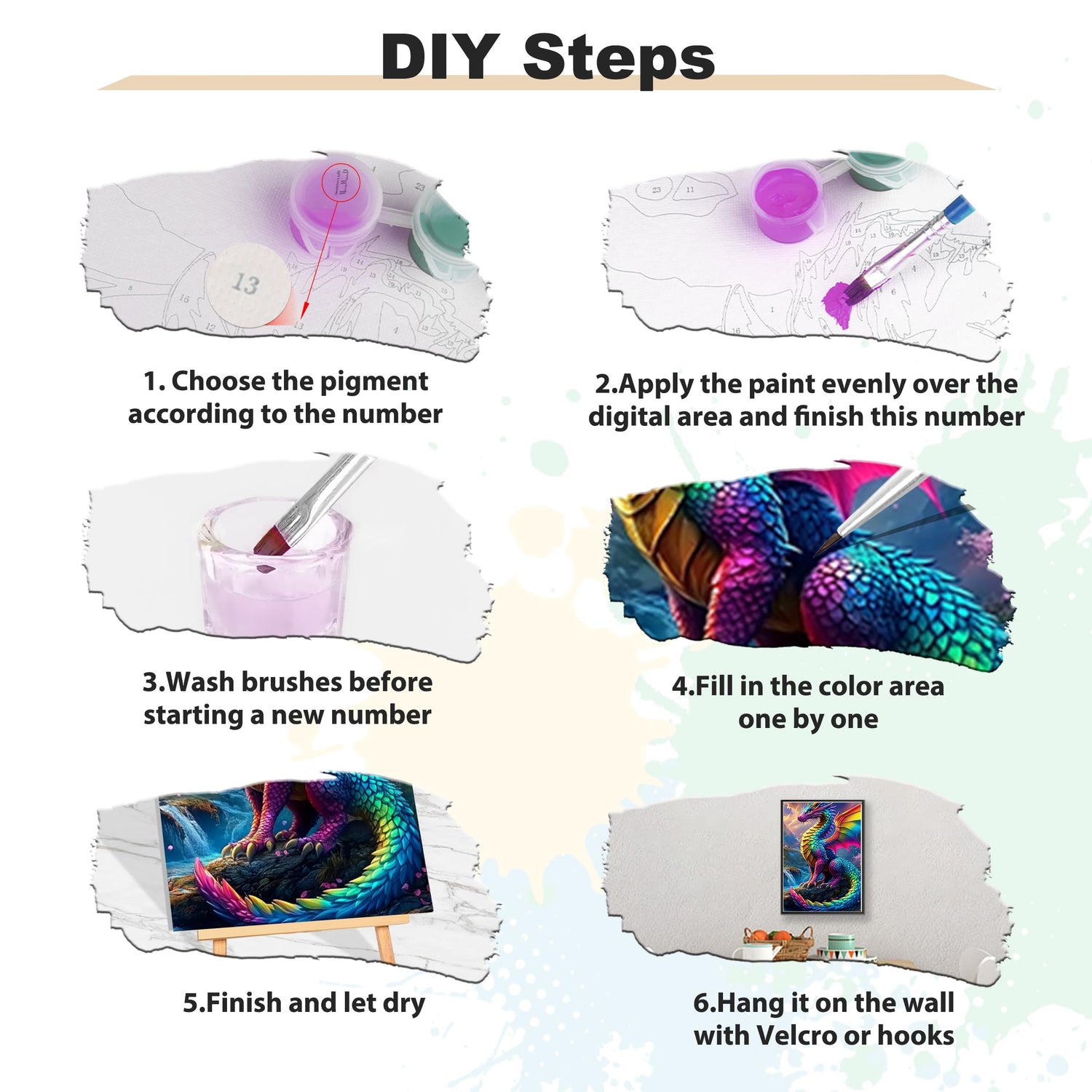 DIY Steps

13

1. Choose the pigment according to the number

2.Apply the paint evenly over the digital area and finish this number

3.Wash brushes before starting a new number

4.Fill in the color area one by one

5.Finish and let dry

6.Hang it on the wall with Velcro or hooks