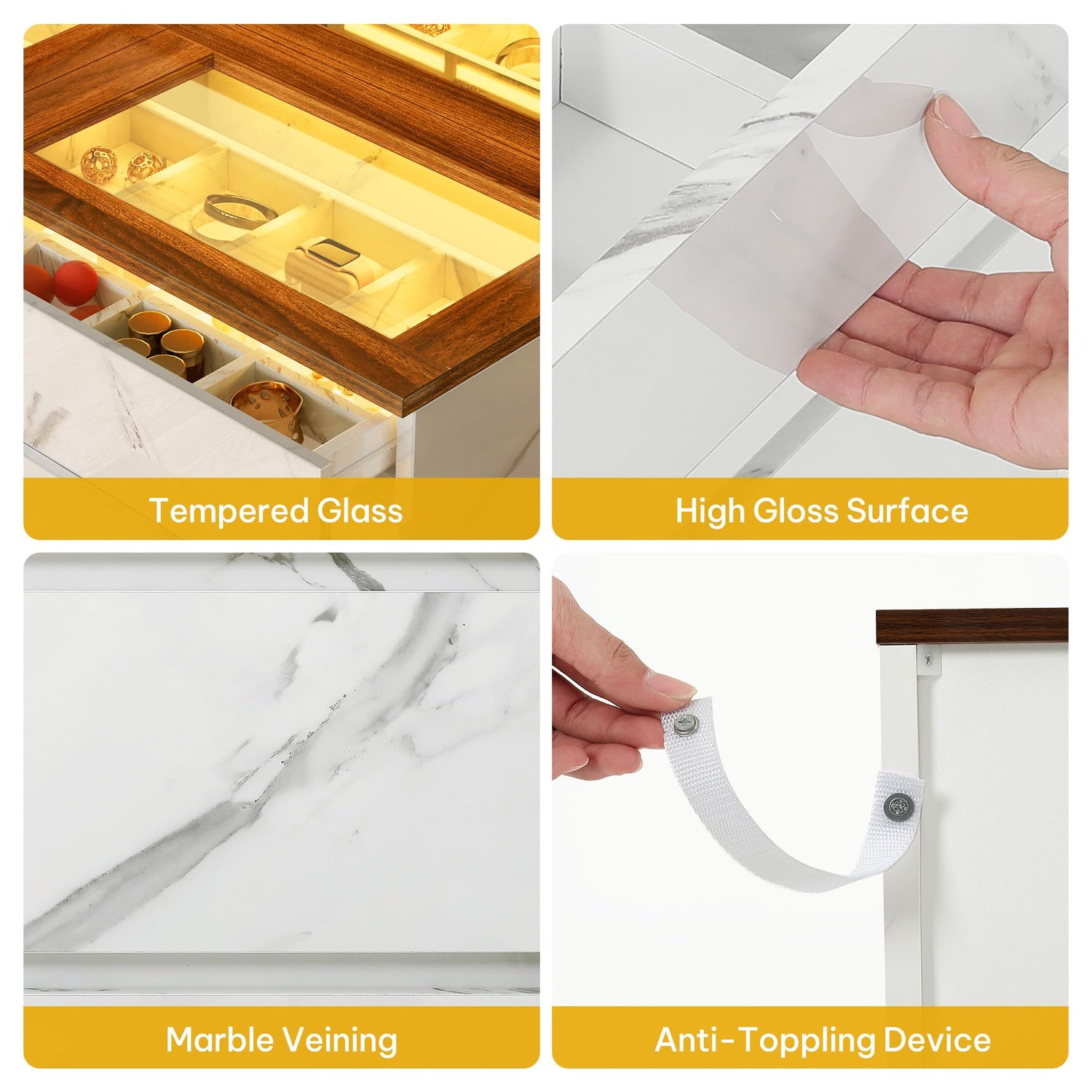 Tempered Glass

High Gloss Surface

Marble Veining

Anti-Toppling Device