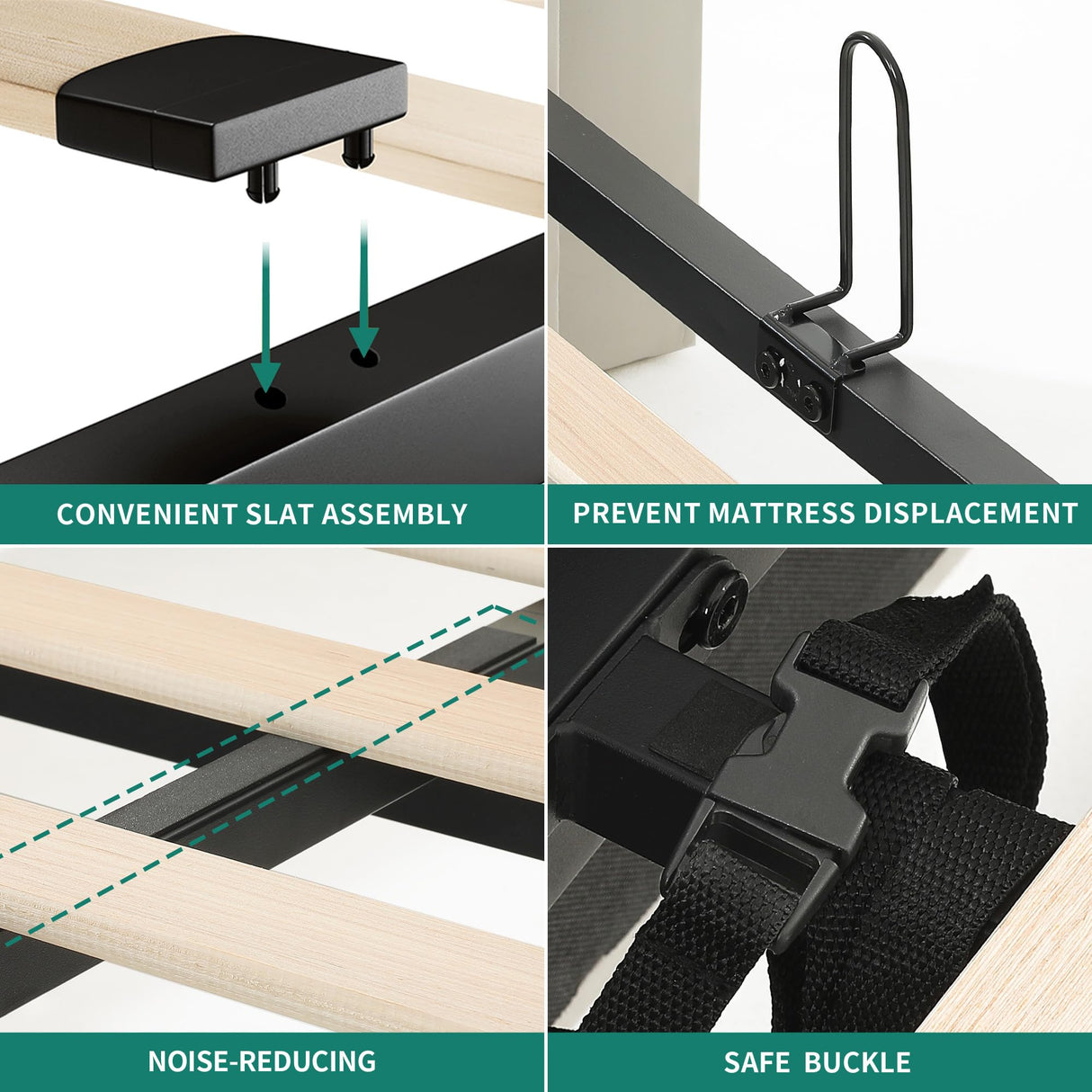 CONVENIENT SLAT ASSEMBLY

PREVENT MATTRESS DISPLACEMENT

NOISE-REDUCING

SAFE BUCKLE