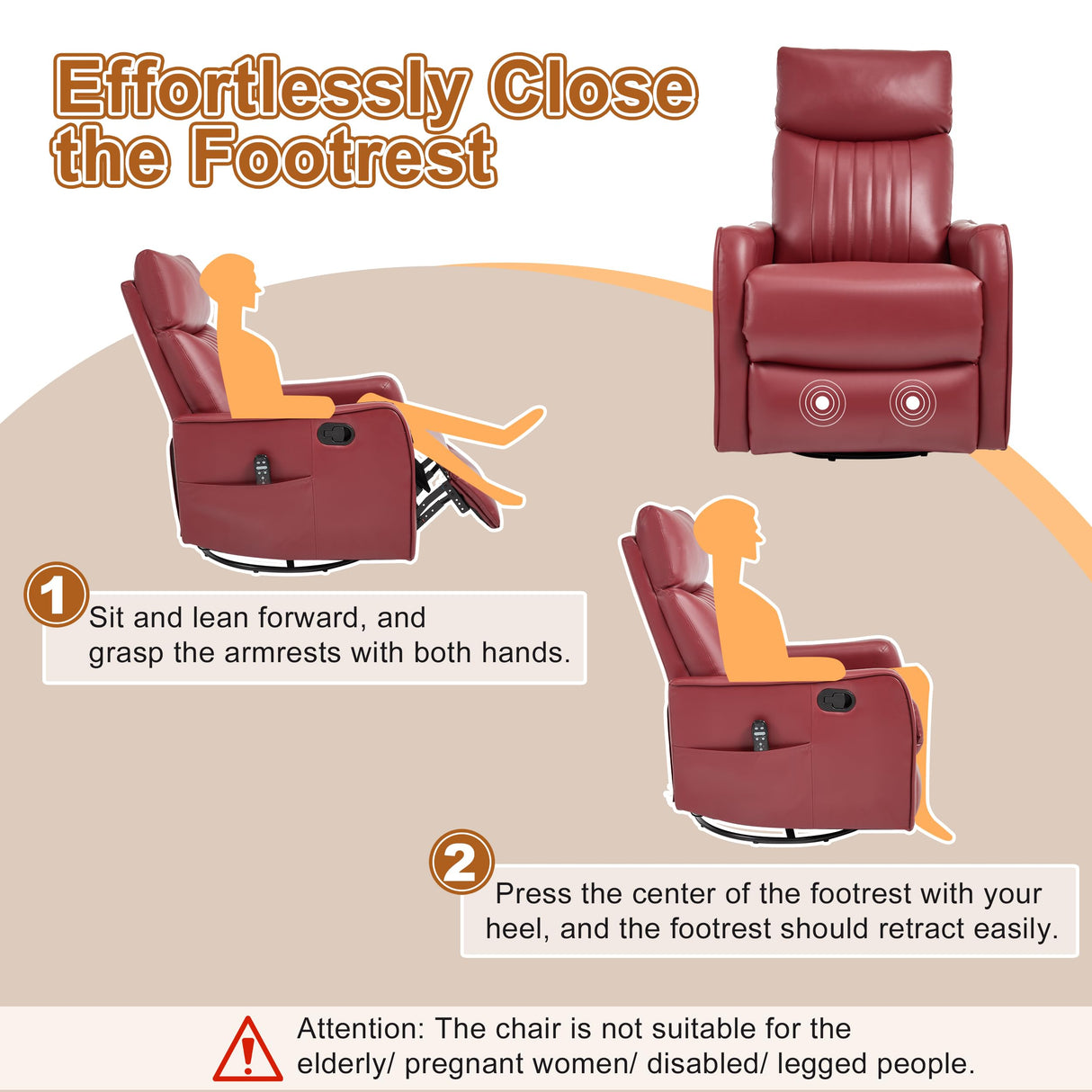 Effortlessly Close the Footrest

1

Sit and lean forward, and grasp the armrests with both hands.

2

Press the center of the footrest with your heel, and the footrest should retract easily.

Attention: The chair is not suitable for the elderly/ pregnant women/ disabled/ legged people.