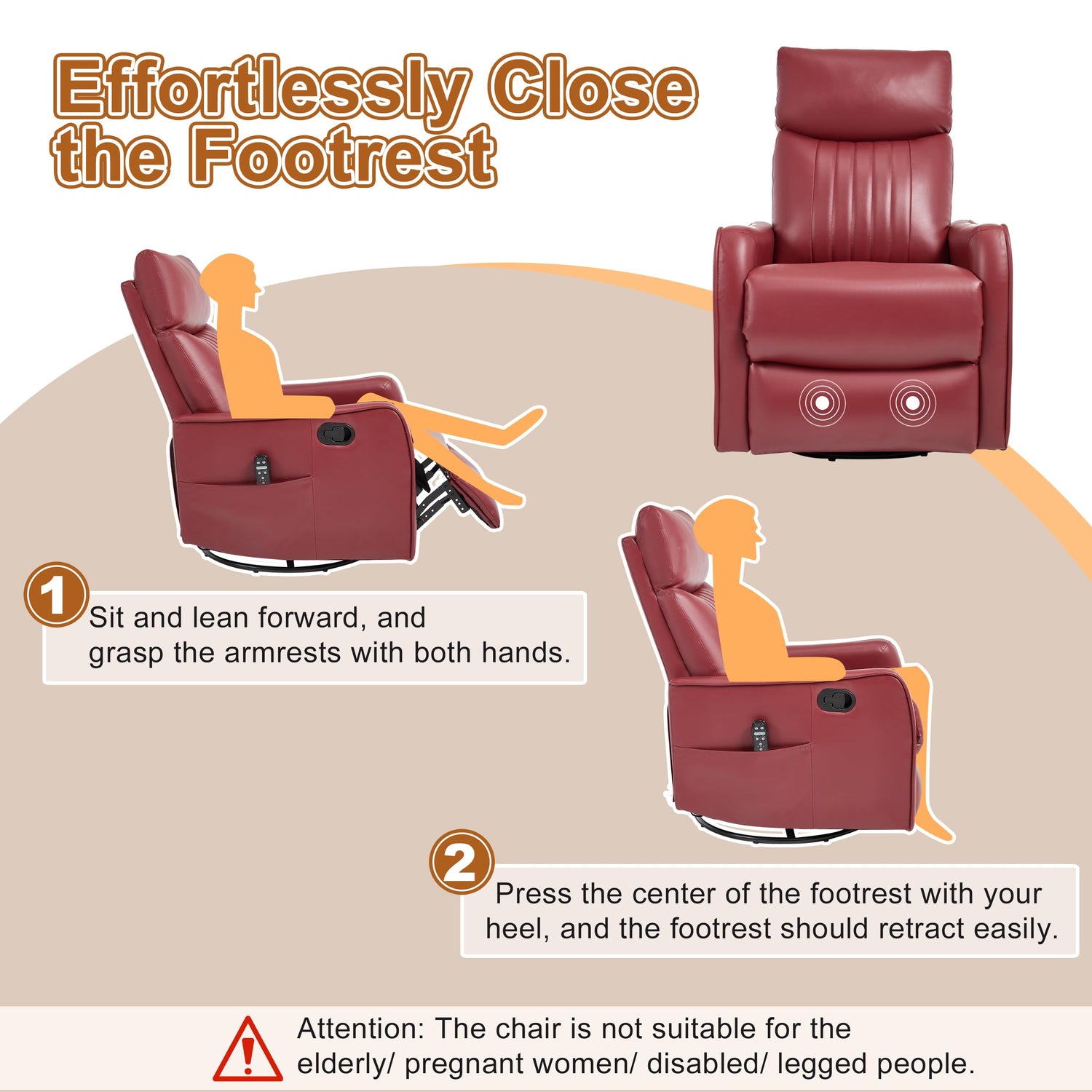 Effortlessly Close the Footrest

1
Sit and lean forward, and grasp the armrests with both hands.

2
Press the center of the footrest with your heel, and the footrest should retract easily.

Attention: The chair is not suitable for the elderly/ pregnant women/ disabled/ legged people.