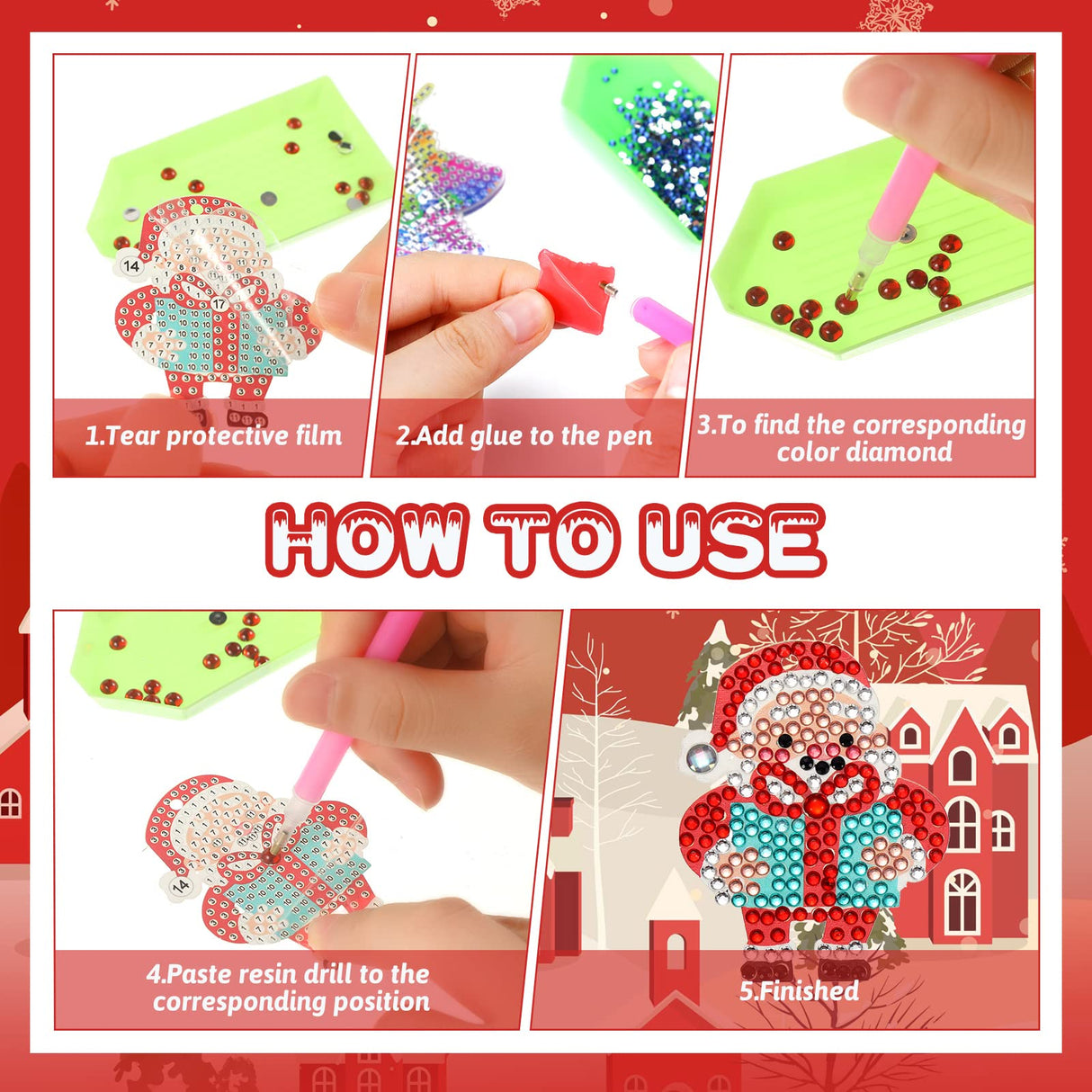 1.Tear protective film

2.Add glue to the pen

3.To find the corresponding color diamond

HOW TO USE

4.Paste resin drill to the corresponding position

5.Finished