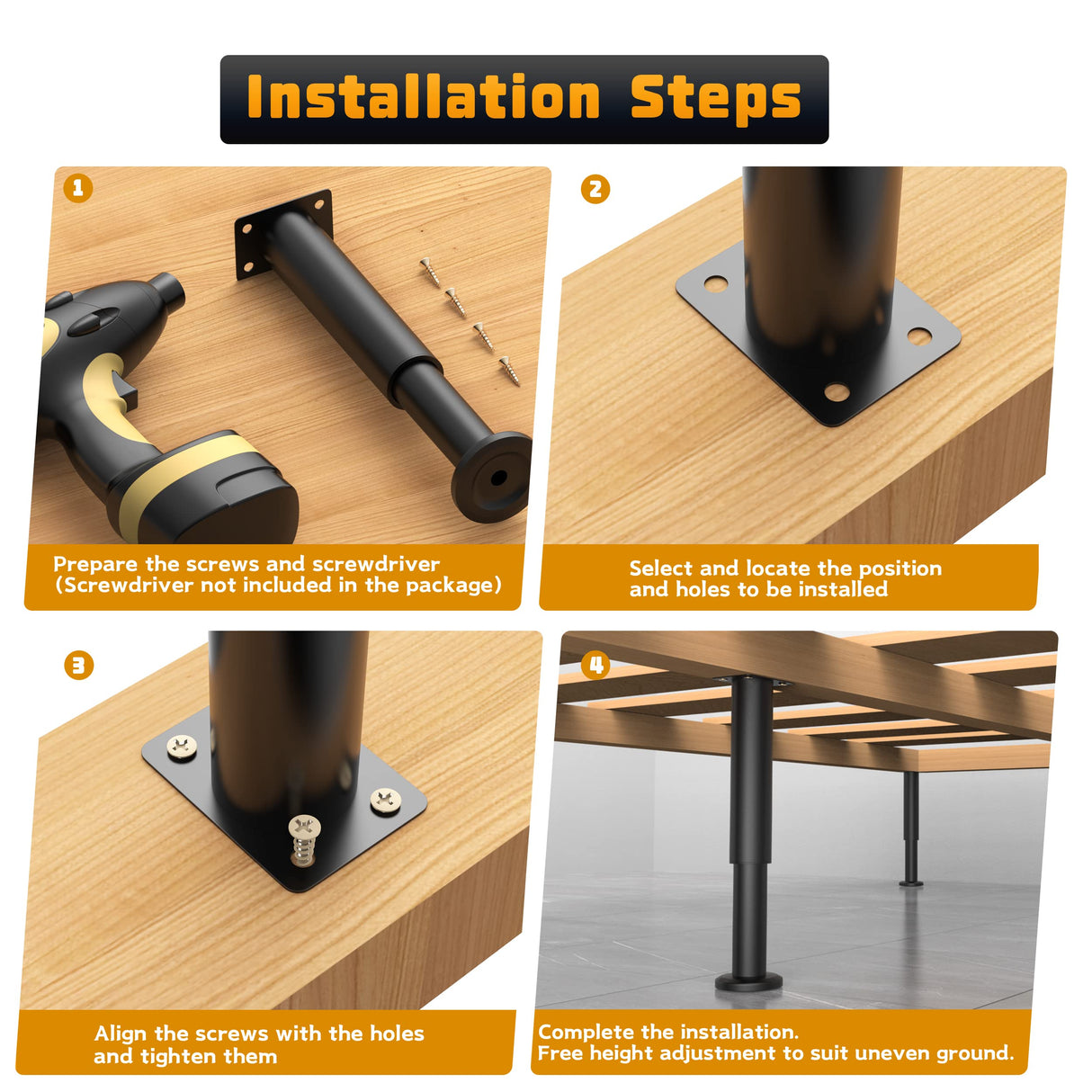 Installation Steps

1

Prepare the screws and screwdriver
(Screwdriver not included in the package)

2

Select and locate the position
and holes to be installed

3

Align the screws with the holes
and tighten them

4

Complete the installation.
Free height adjustment to suit uneven ground.