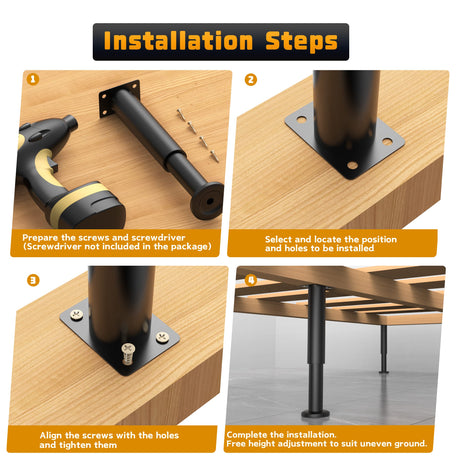 Installation Steps

1

Prepare the screws and screwdriver (Screwdriver not included in the package)

2

Select and locate the position and holes to be installed

3

Align the screws with the holes and tighten them

4

Complete the installation.
Free height adjustment to suit uneven ground.