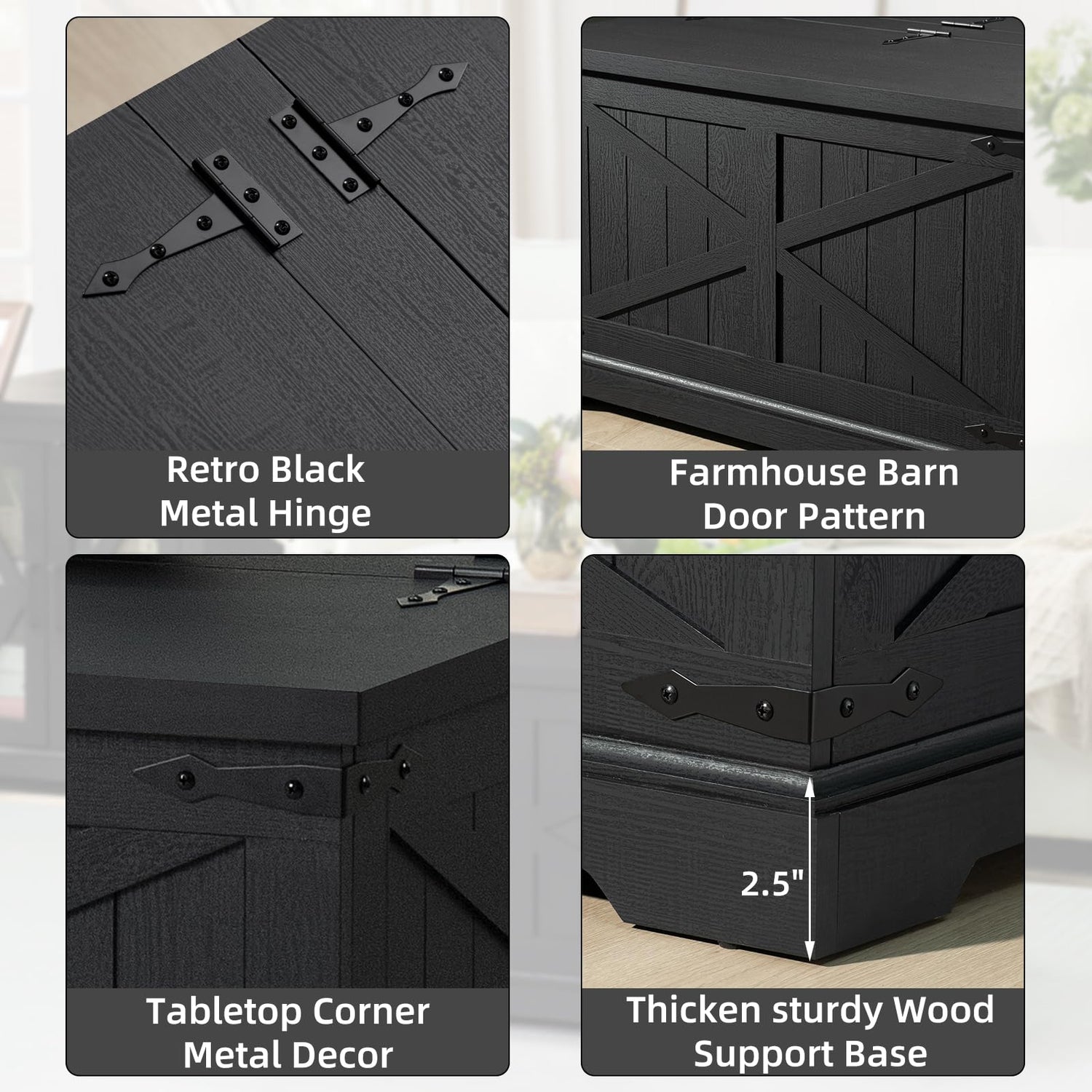 Retro Black Metal Hinge

Farmhouse Barn Door Pattern

Tabletop Corner Metal Decor

2.5"

Thicken sturdy Wood Support Base