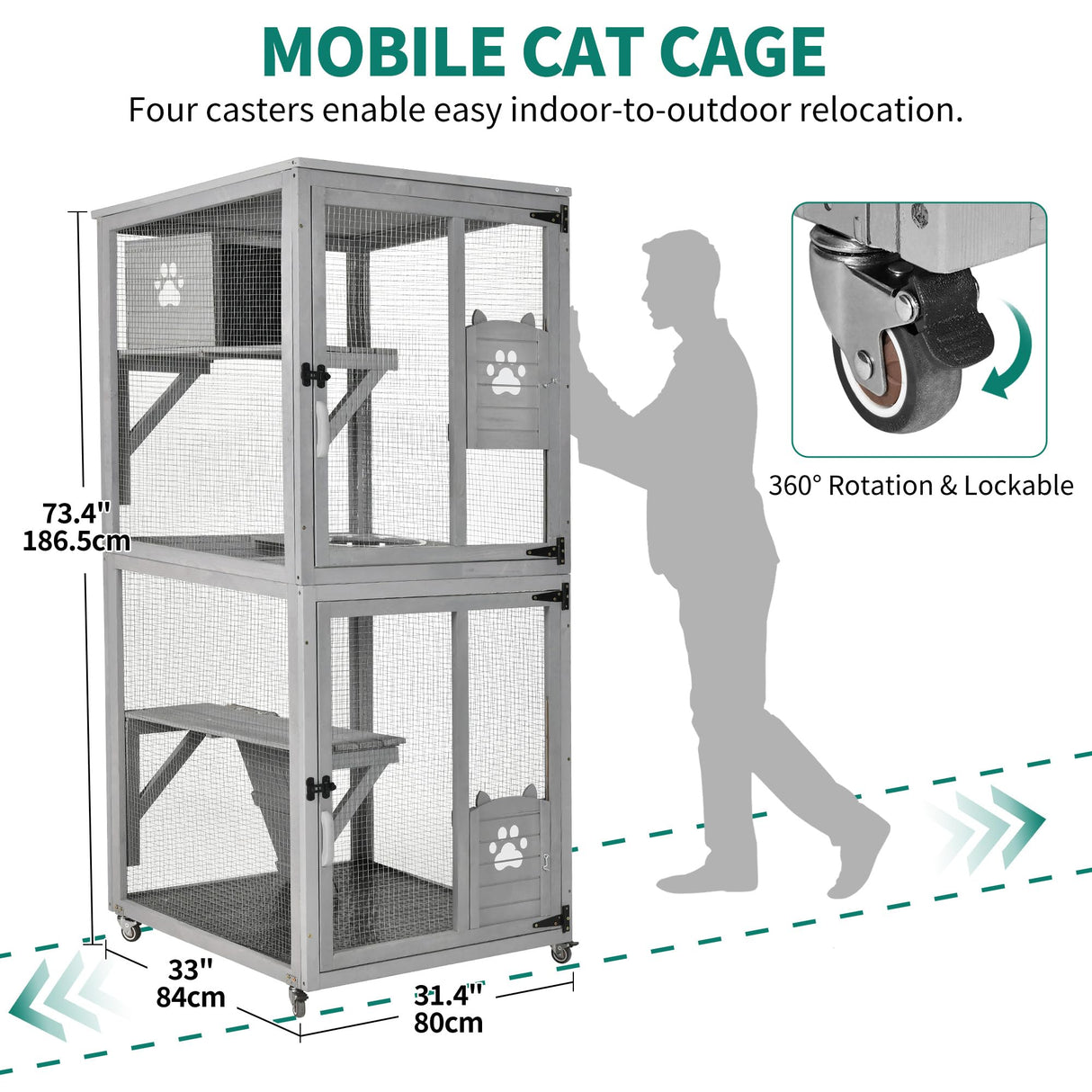 MOBILE CAT CAGE

Four casters enable easy indoor-to-outdoor relocation.

360° Rotation & Lockable

73.4"
186.5cm

33"
84cm

31.4"
80cm