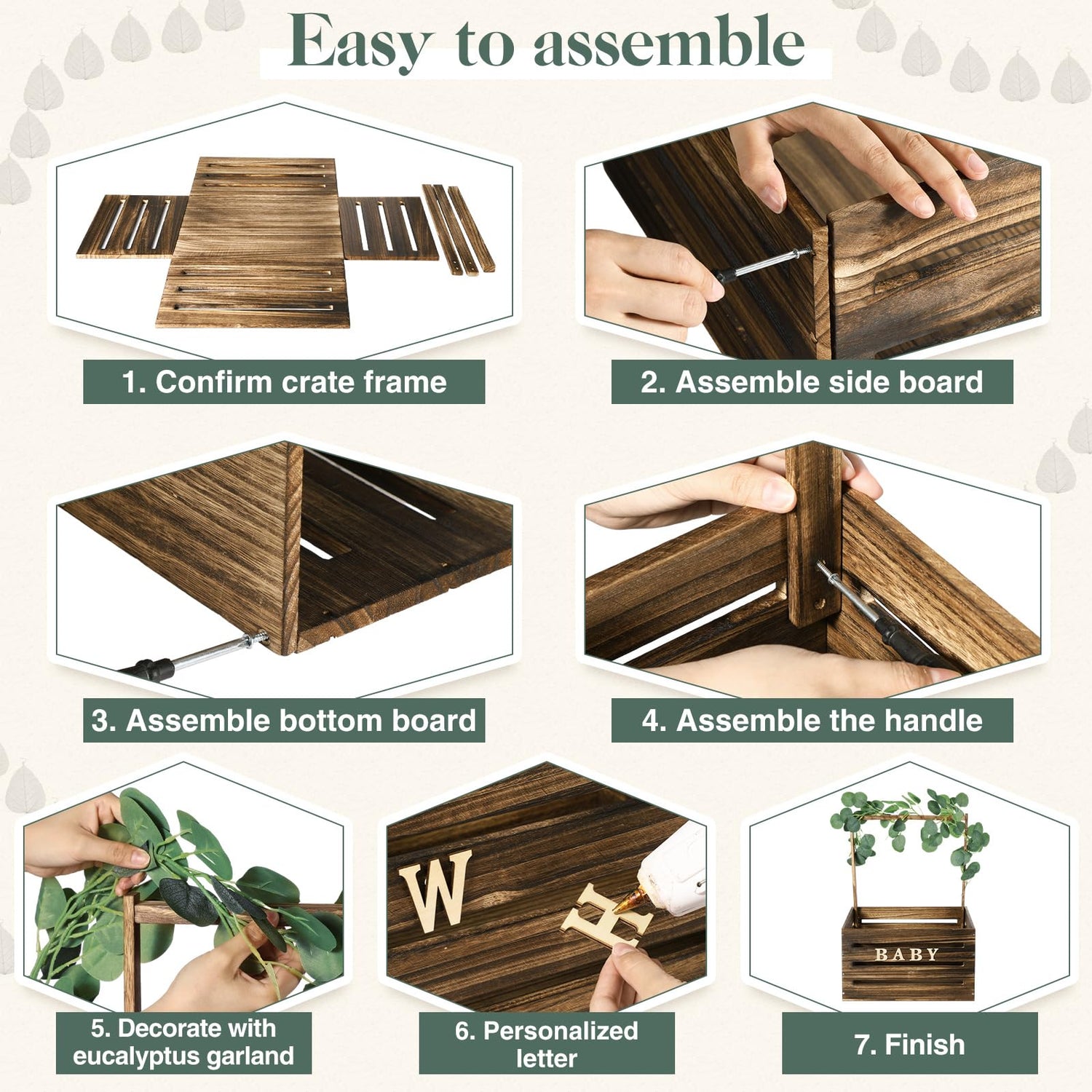 Easy to assemble

1. Confirm crate frame

2. Assemble side board

3. Assemble bottom board

4. Assemble the handle

W

H

5. Decorate with eucalyptus garland

6. Personalized letter

BABY

7. Finish