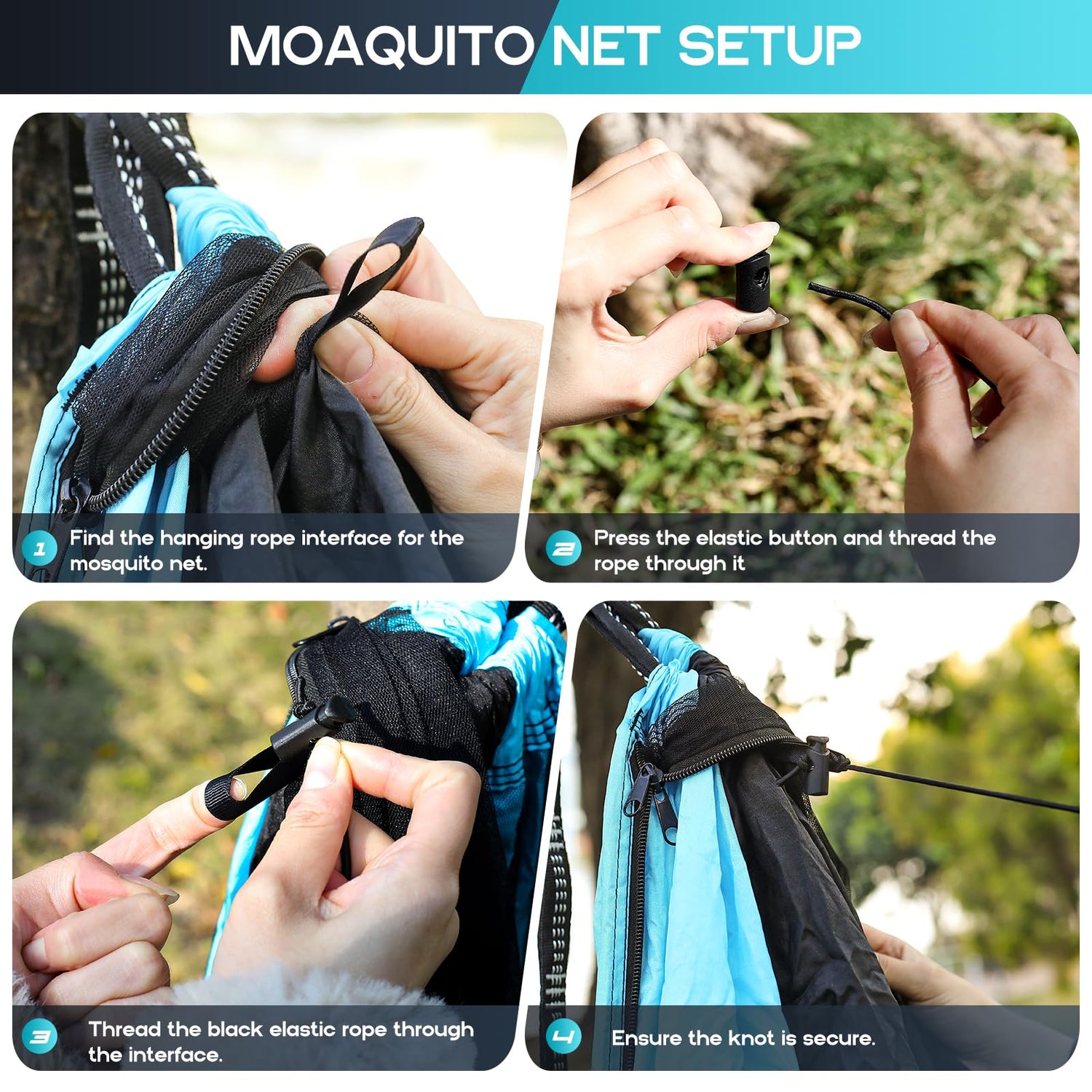 MOAQUITO NET SETUP

1 Find the hanging rope interface for the mosquito net.

2 Press the elastic button and thread the rope through it

3 Thread the black elastic rope through the interface.

4 Ensure the knot is secure.