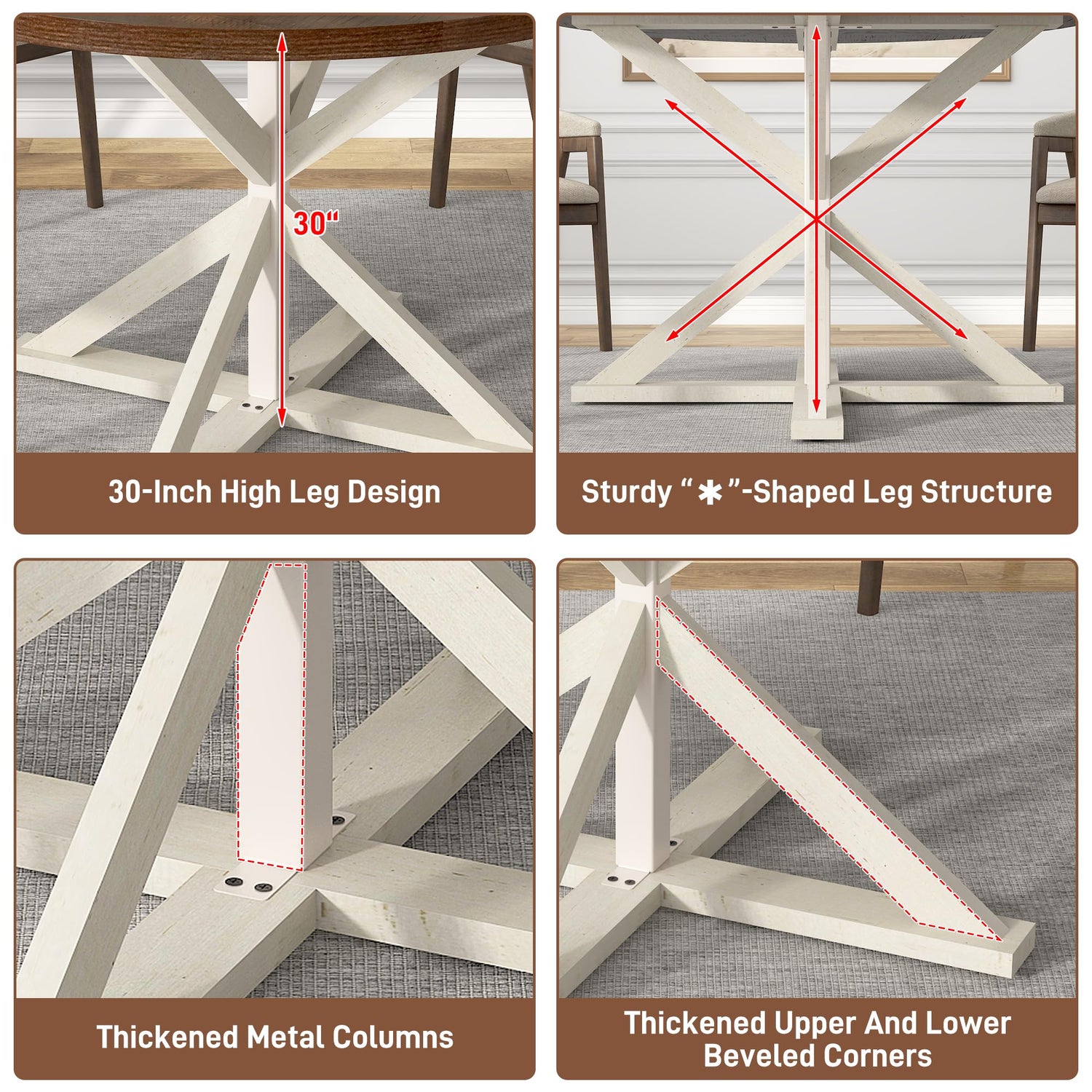 30"

30-Inch High Leg Design

Sturdy "✱"-Shaped Leg Structure

Thickened Metal Columns

Thickened Upper And Lower Beveled Corners