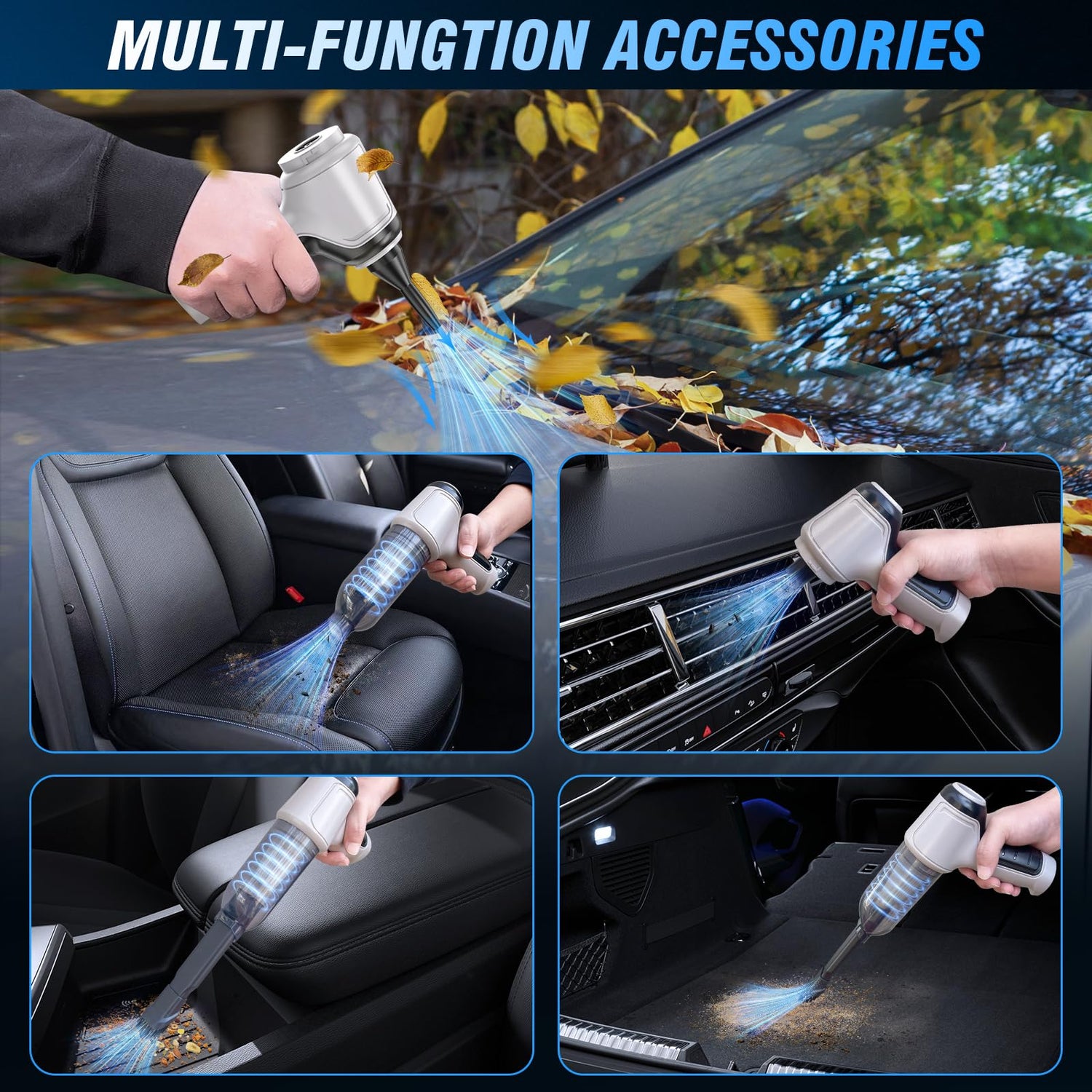 MULTI-FUNGTION ACCESSORIES