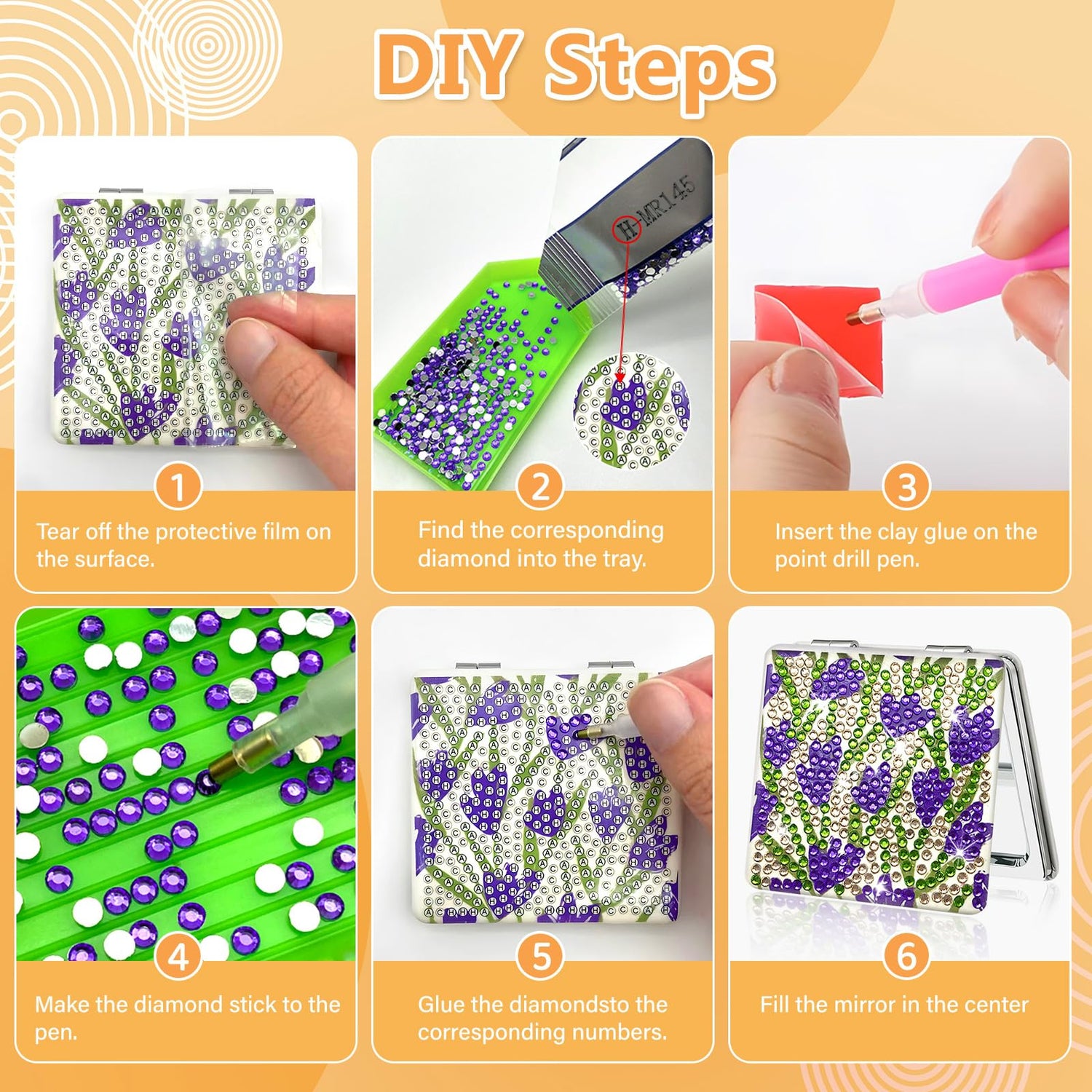 DIY Steps

H-MR145

1
Tear off the protective film on the surface.

2
Find the corresponding diamond into the tray.

3
Insert the clay glue on the point drill pen.

4
Make the diamond stick to the pen.

5
Glue the diamondsto the corresponding numbers.

6
Fill the mirror in the center