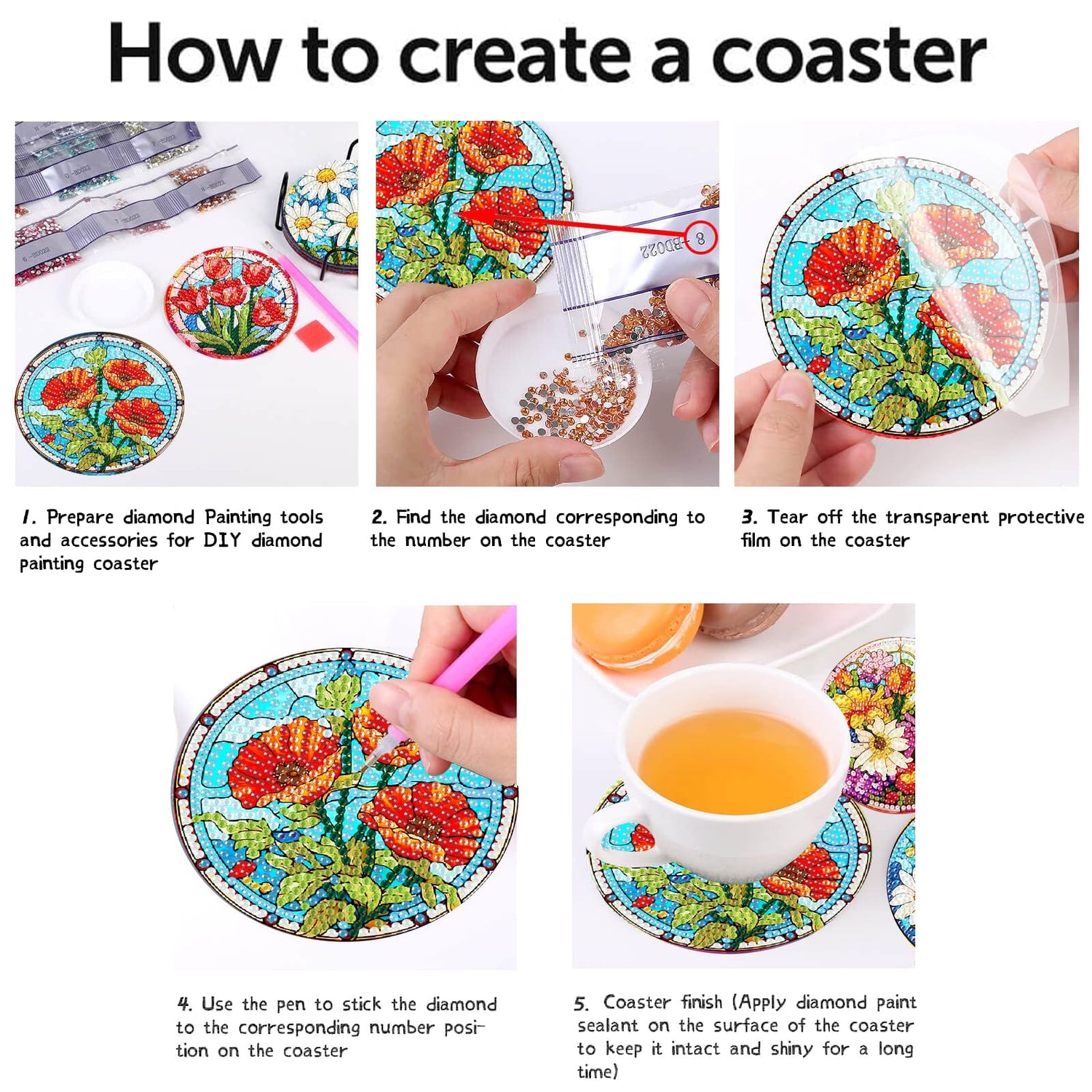 How to create a coaster

8 -BD022

1. Prepare diamond Painting tools and accessories for DIY diamond painting coaster

2. Find the diamond corresponding to the number on the coaster

3. Tear off the transparent protective film on the coaster

4. Use the pen to stick the diamond to the corresponding number position on the coaster

5. Coaster finish (Apply diamond paint sealant on the surface of the coaster to keep it intact and shiny for a long time)