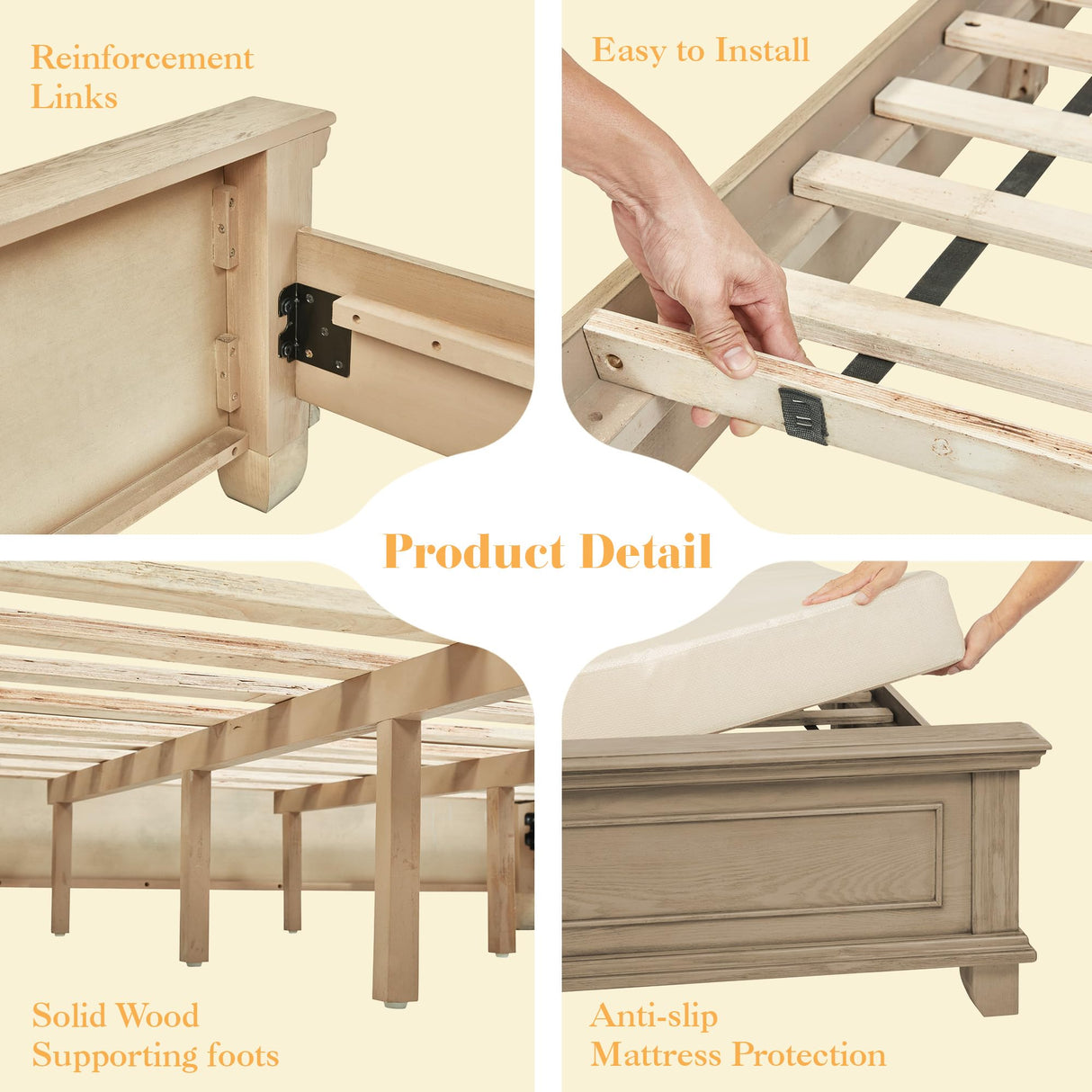 Reinforcement Links

Easy to Install

Product Detail

Solid Wood Supporting foots

Anti-slip Mattress Protection