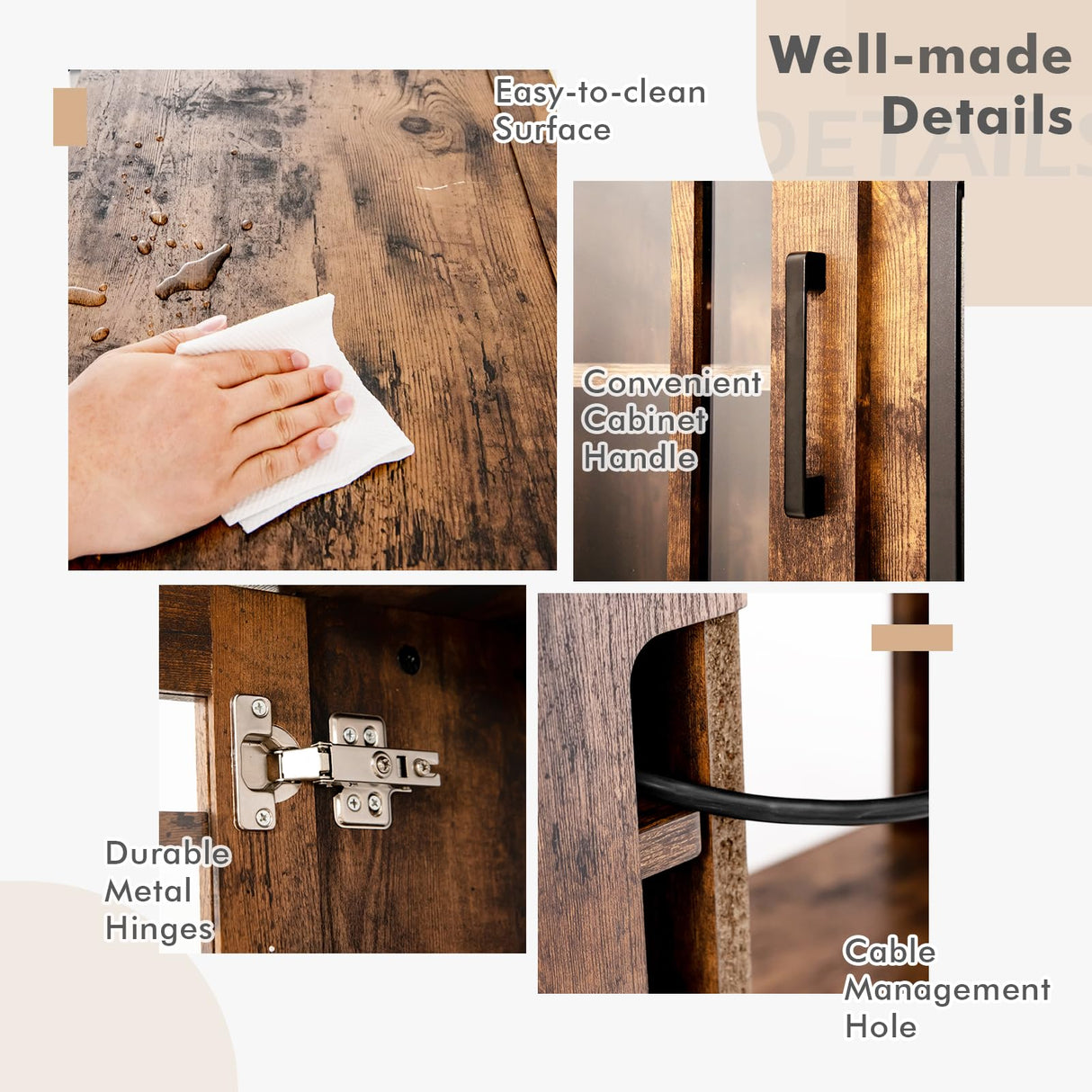 Well-made Details

DETAILS

Easy-to-clean Surface

Convenient Cabinet Handle

Durable Metal Hinges

Cable Management Hole