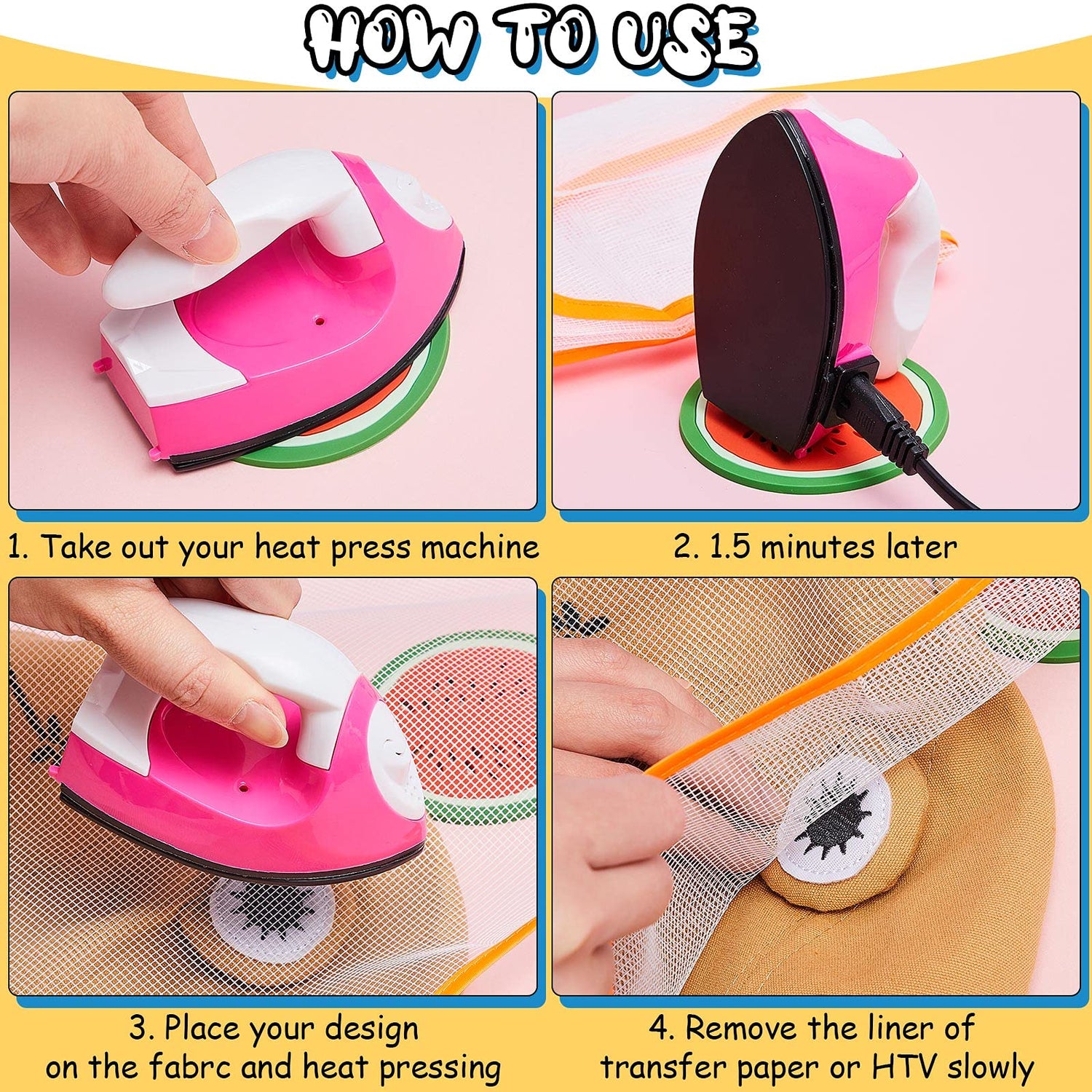 HOW TO USE

1. Take out your heat press machine

2. 1.5 minutes later

3. Place your design on the fabrc and heat pressing

4. Remove the liner of transfer paper or HTV slowly