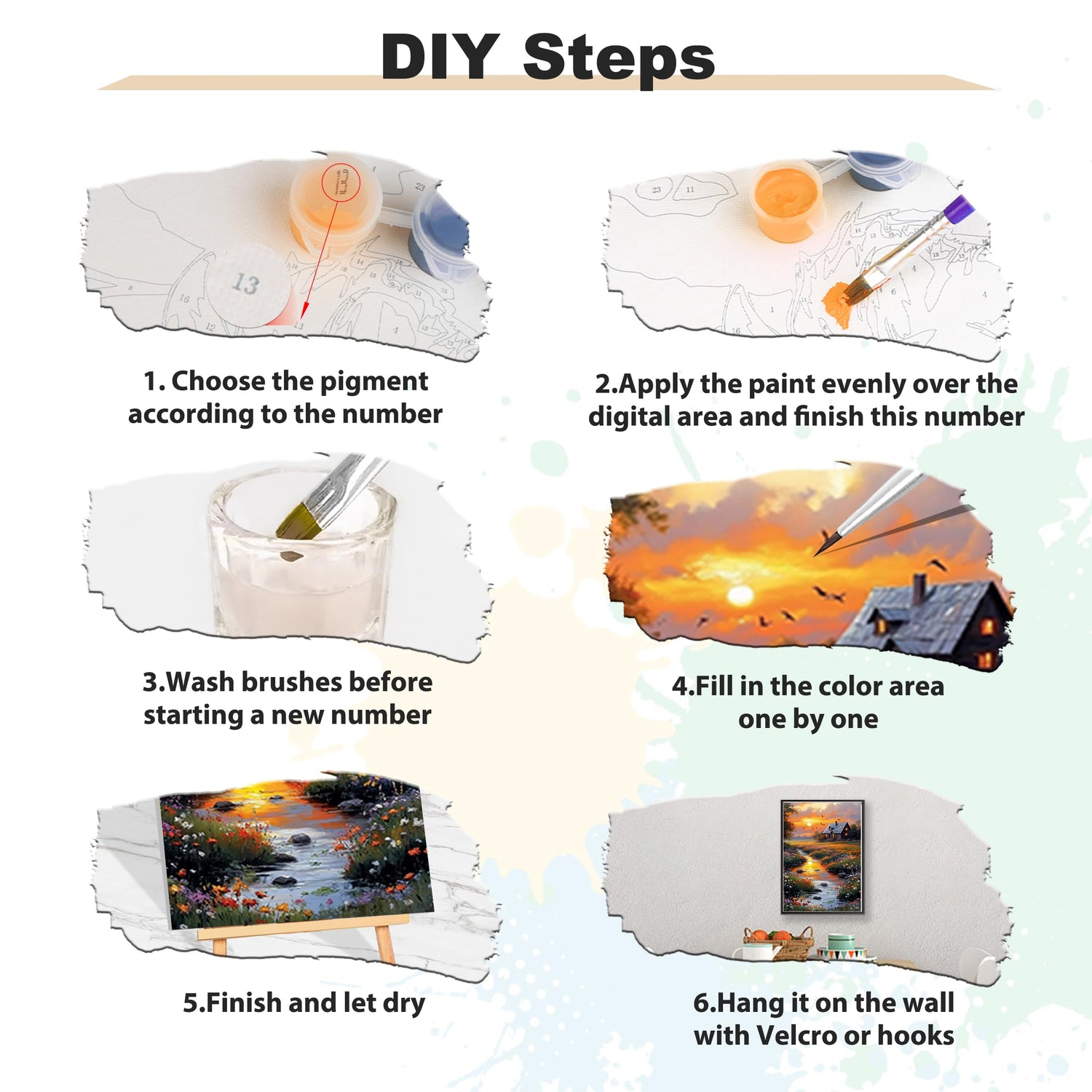 DIY Steps

13

1. Choose the pigment according to the number

2.Apply the paint evenly over the digital area and finish this number

3.Wash brushes before starting a new number

4.Fill in the color area one by one

5.Finish and let dry

6.Hang it on the wall with Velcro or hooks