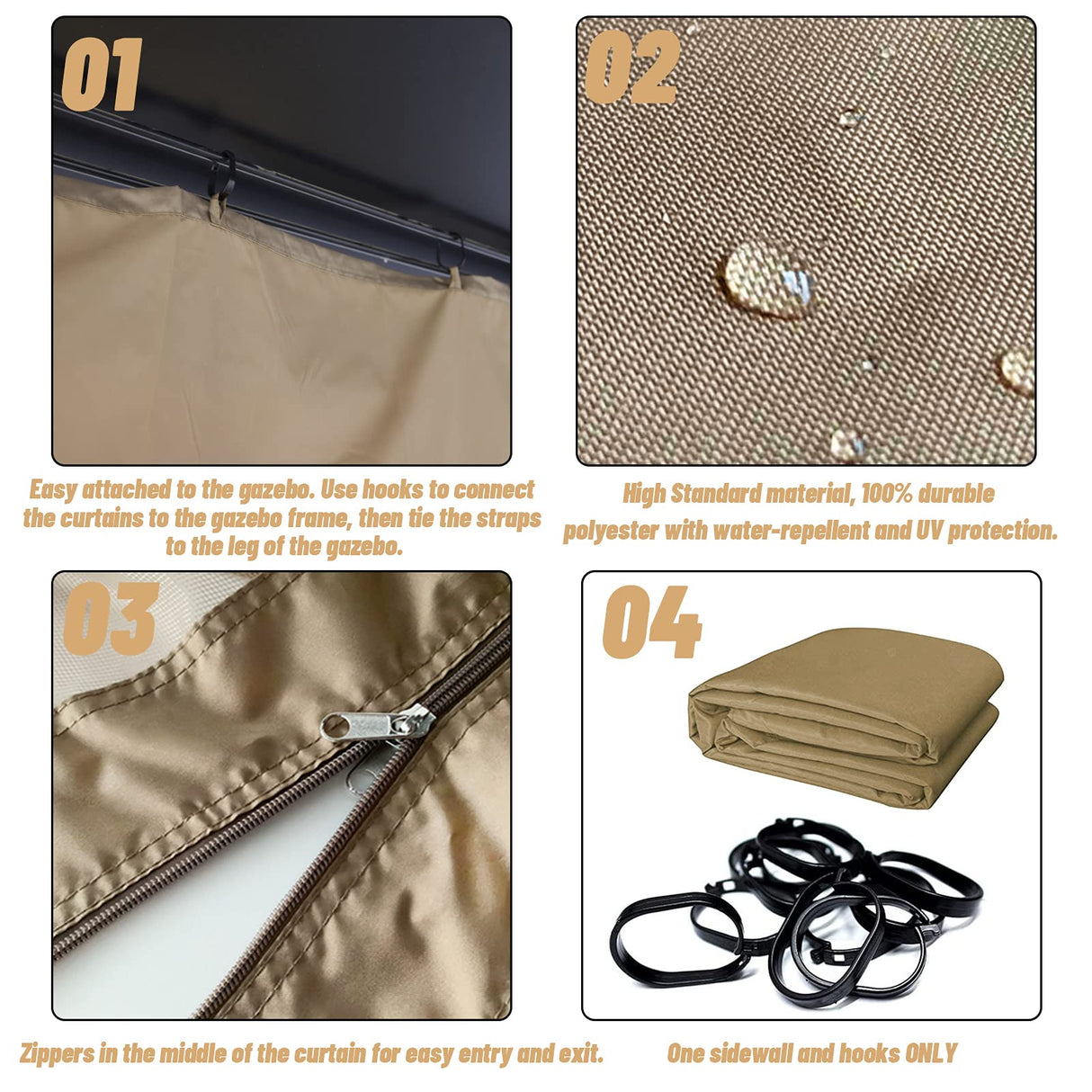 01

Easy attached to the gazebo. Use hooks to connect the curtains to the gazebo frame, then tie the straps to the leg of the gazebo.

02

High Standard material, 100% durable polyester with water-repellent and UV protection.

03

Zippers in the middle of the curtain for easy entry and exit.

04

One sidewall and hooks ONLY