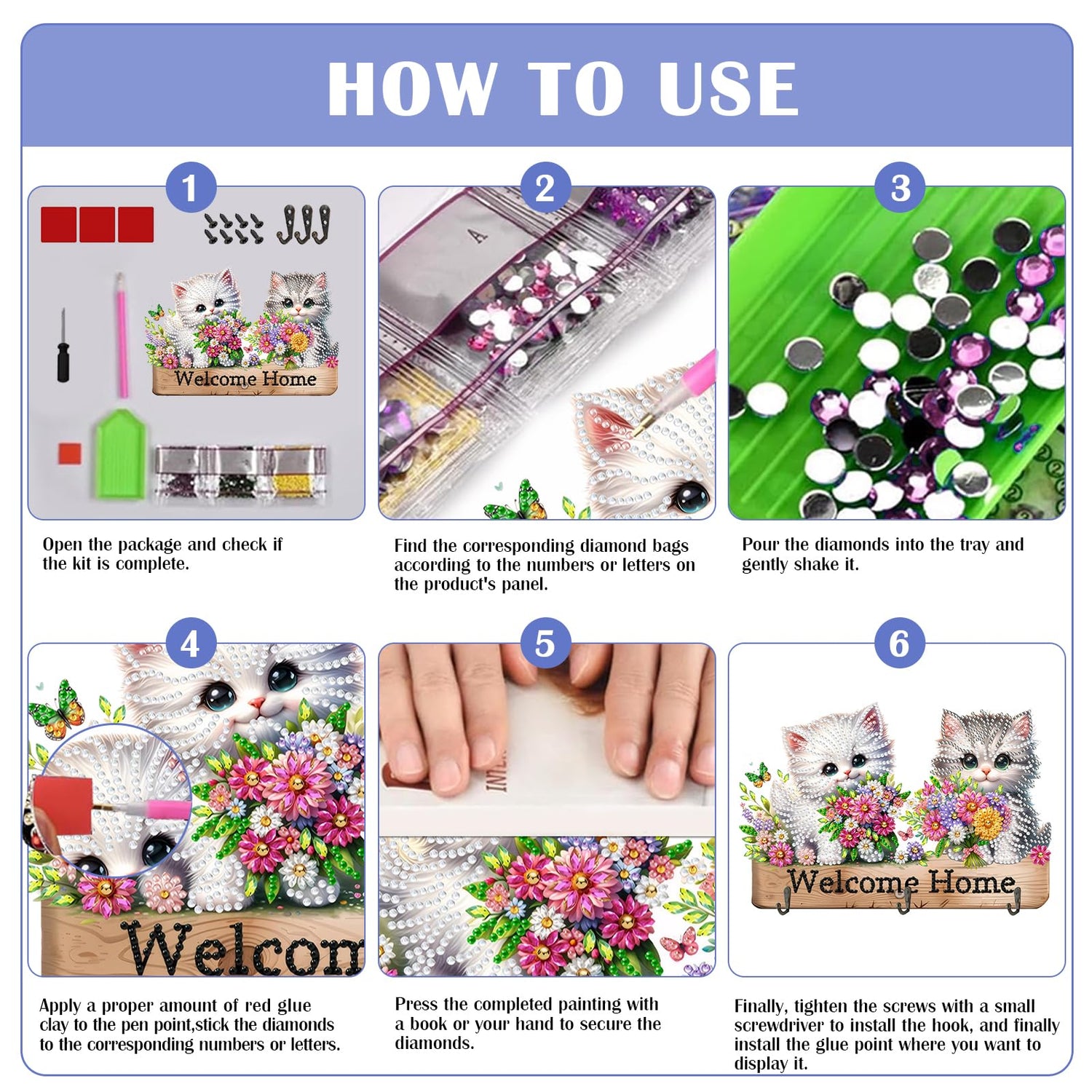 HOW TO USE

1

Welcome Home

Open the package and check if the kit is complete.

2

A

Find the corresponding diamond bags according to the numbers or letters on the product's panel.

3

Pour the diamonds into the tray and gently shake it.

4

Welcon

Apply a proper amount of red glue clay to the pen point,stick the diamonds to the corresponding numbers or letters.

5

Press the completed painting with a book or your hand to secure the diamonds.

6

Welcome Home

Finally, tighten the screws with a small screwdriver to install the hook, and finally install the glue point where you want to display it.