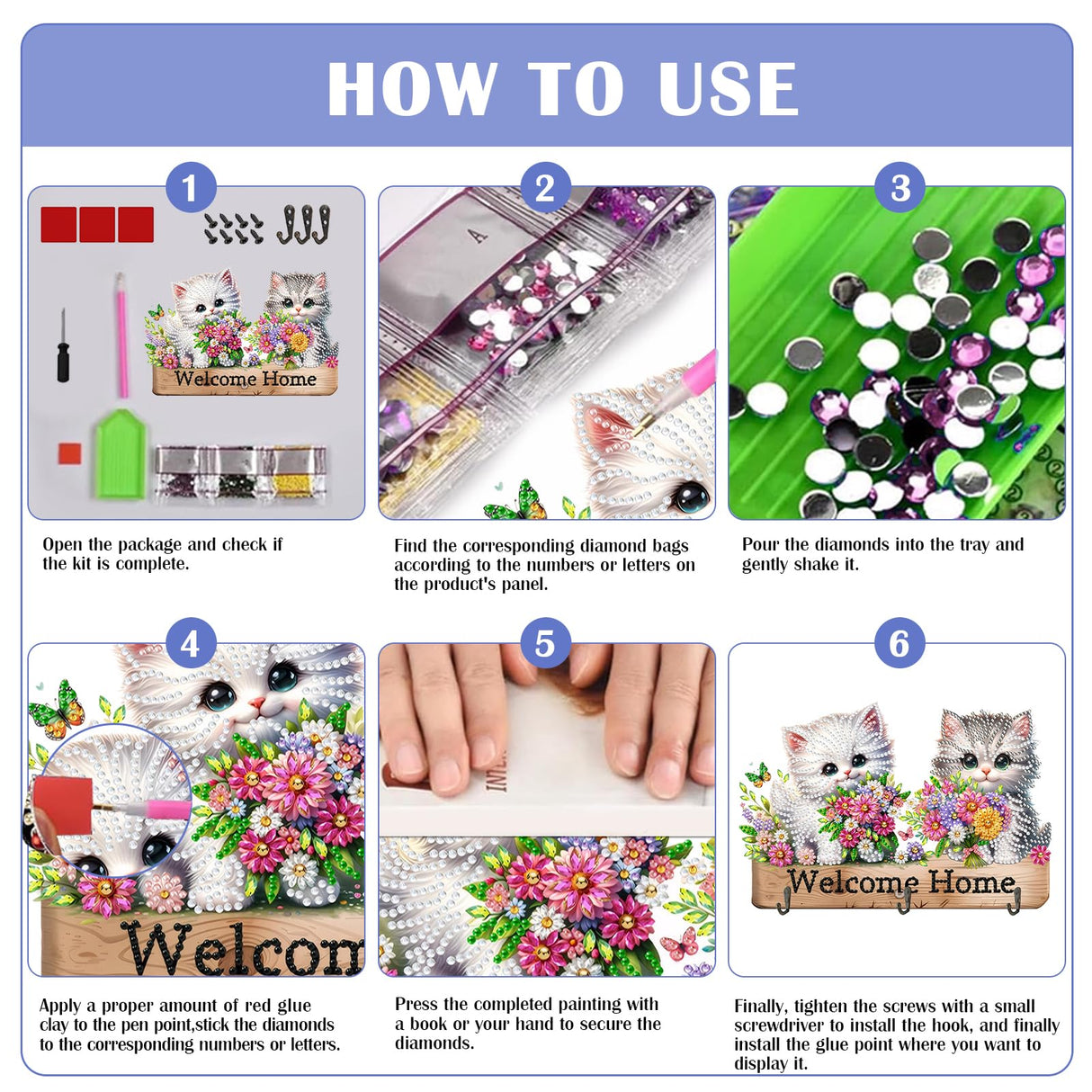 HOW TO USE

1

Welcome Home

Open the package and check if the kit is complete.

2

A

Find the corresponding diamond bags according to the numbers or letters on the product's panel.

3

Pour the diamonds into the tray and gently shake it.

4

Welcom

Apply a proper amount of red glue clay to the pen point,stick the diamonds to the corresponding numbers or letters.

5

Press the completed painting with a book or your hand to secure the diamonds.

6

Welcome Home

Finally, tighten the screws with a small screwdriver to install the hook, and finally install the glue point where you want to display it.