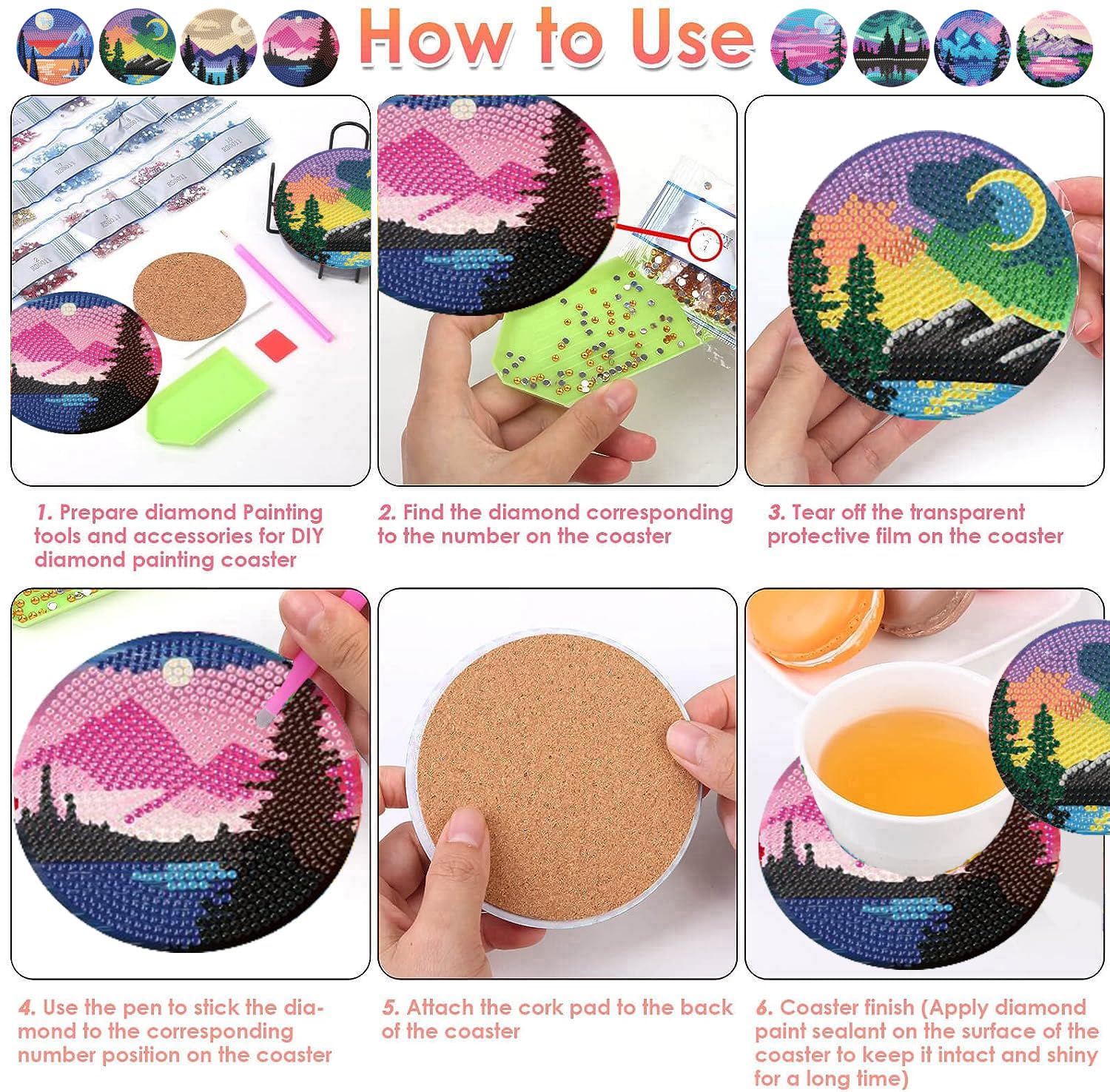 How to Use

1. Prepare diamond Painting tools and accessories for DIY diamond painting coaster

2. Find the diamond corresponding to the number on the coaster

3. Tear off the transparent protective film on the coaster

4. Use the pen to stick the diamond to the corresponding number position on the coaster

5. Attach the cork pad to the back of the coaster

6. Coaster finish (Apply diamond paint sealant on the surface of the coaster to keep it intact and shiny for a long time)