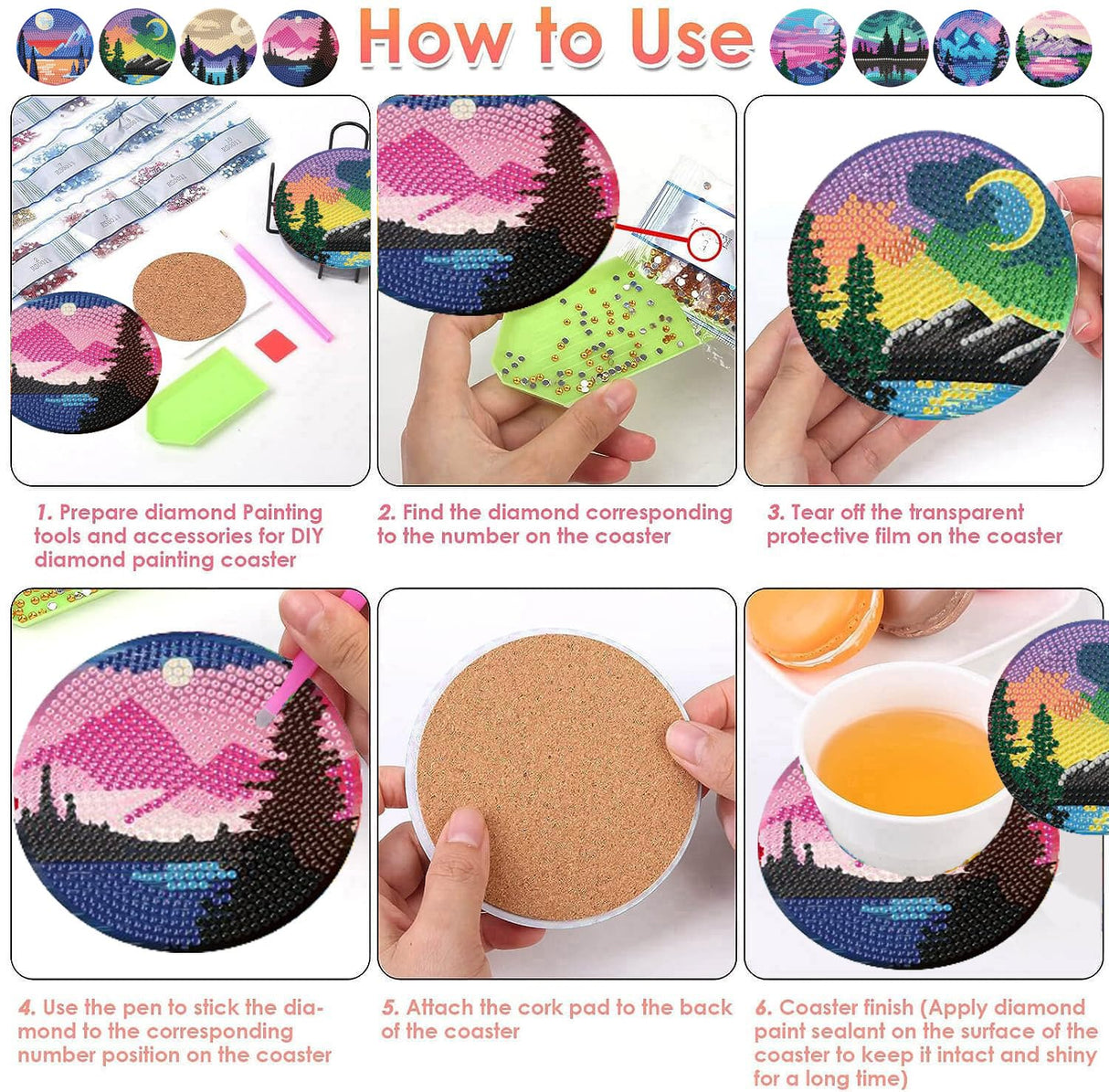 How to Use

1. Prepare diamond Painting tools and accessories for DIY diamond painting coaster

2. Find the diamond corresponding to the number on the coaster

3. Tear off the transparent protective film on the coaster

4. Use the pen to stick the diamond to the corresponding number position on the coaster

5. Attach the cork pad to the back of the coaster

6. Coaster finish (Apply diamond paint sealant on the surface of the coaster to keep it intact and shiny for a long time)