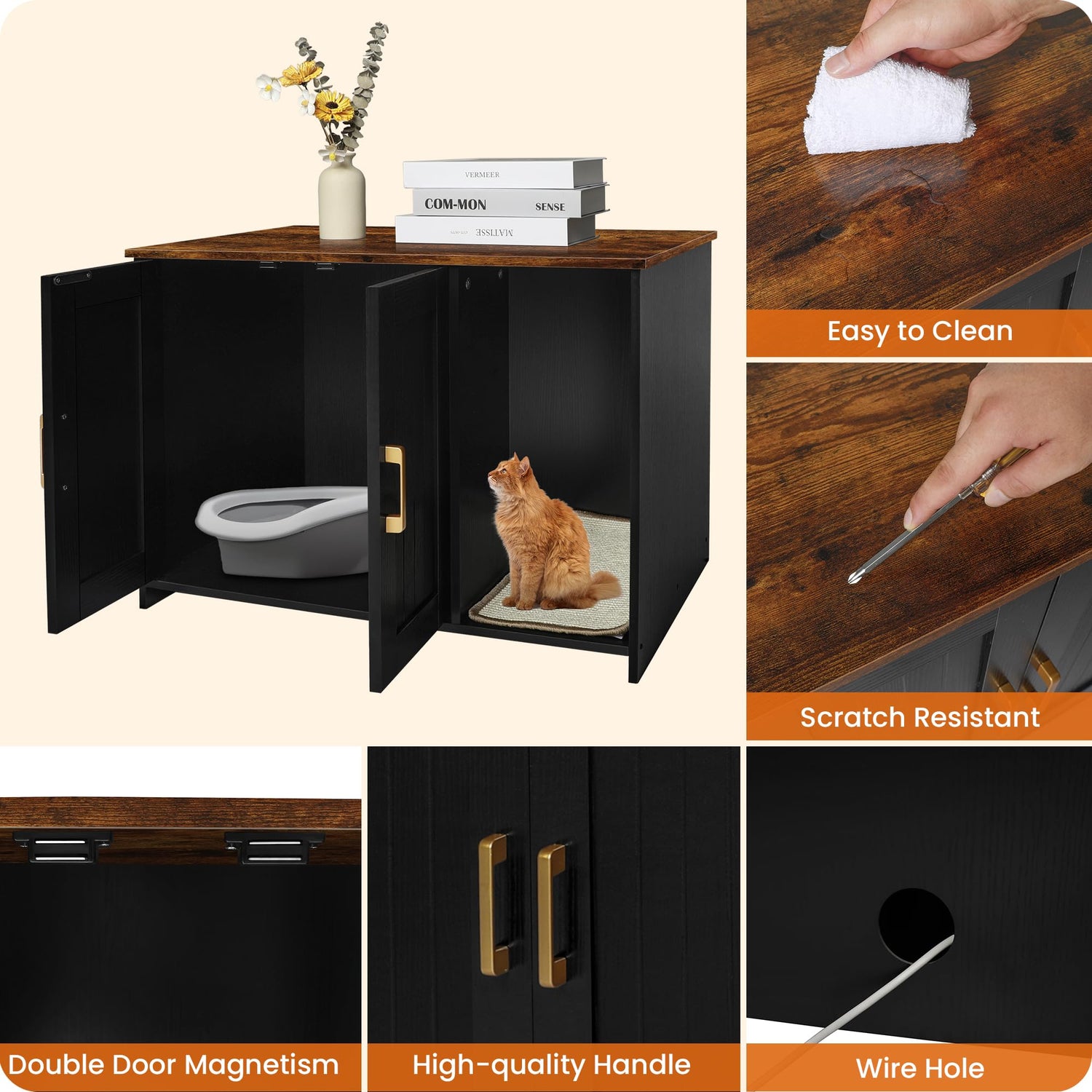 VERMEER
COM-MON SENSE
MATISSE

Easy to Clean

Scratch Resistant

Double Door Magnetism

High-quality Handle

Wire Hole