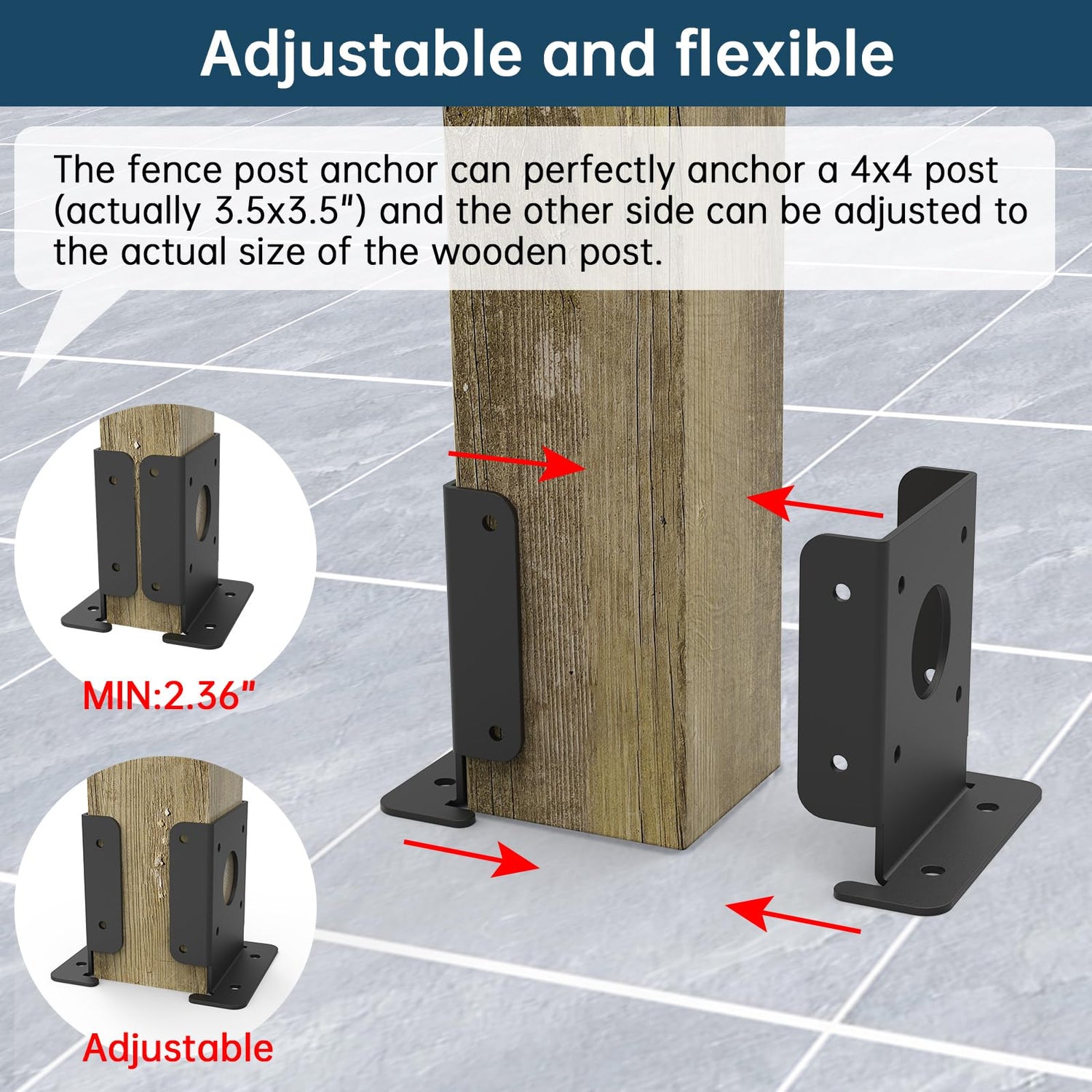 Adjustable and flexible

The fence post anchor can perfectly anchor a 4x4 post (actually 3.5x3.5") and the other side can be adjusted to the actual size of the wooden post.

MIN:2.36"

Adjustable