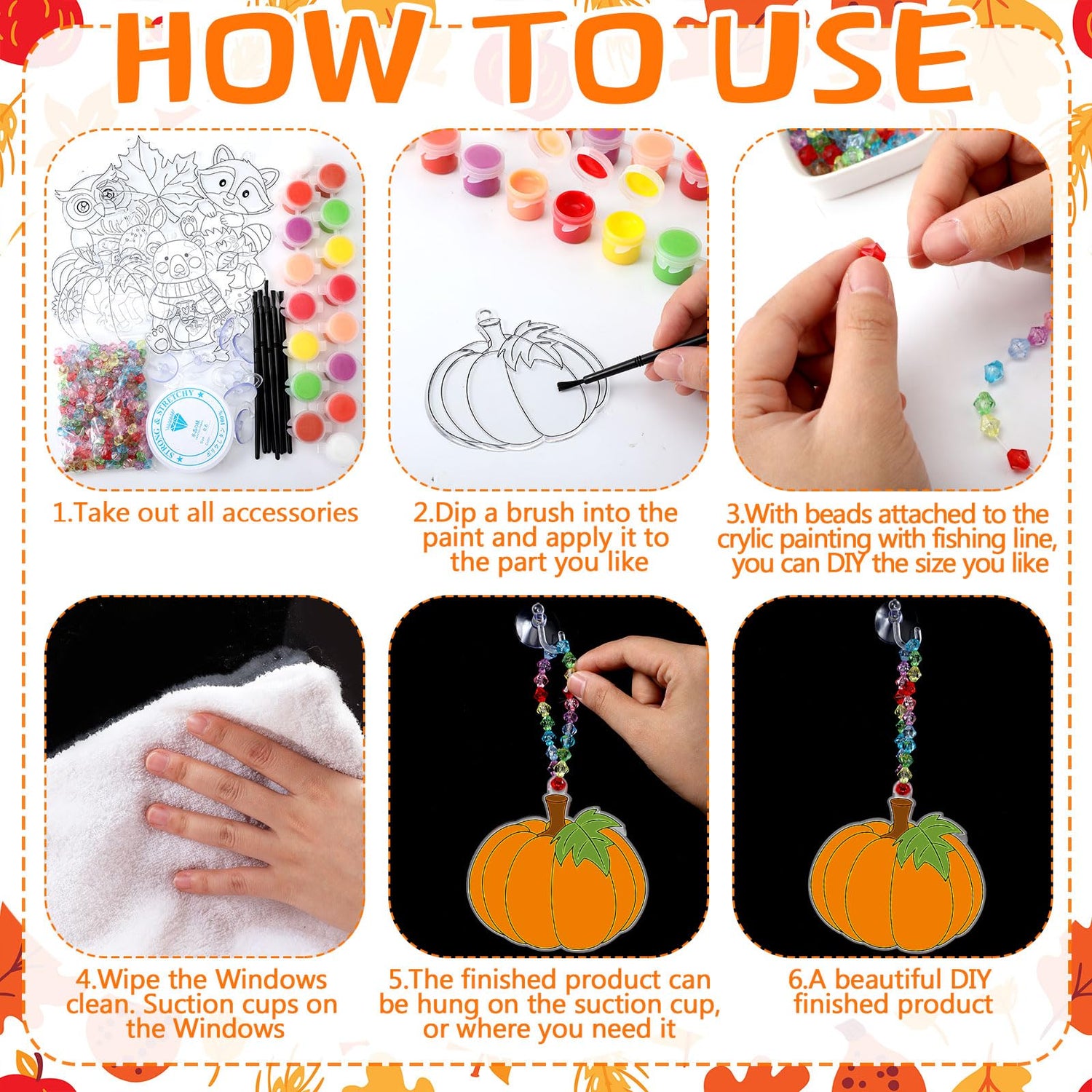 HOW TO USE

STRONG & STRETCHY

1.Take out all accessories

2.Dip a brush into the paint and apply it to the part you like

3.With beads attached to the crylic painting with fishing line, you can DIY the size you like

4.Wipe the Windows clean. Suction cups on the Windows

5.The finished product can be hung on the suction cup, or where you need it

6.A beautiful DIY finished product