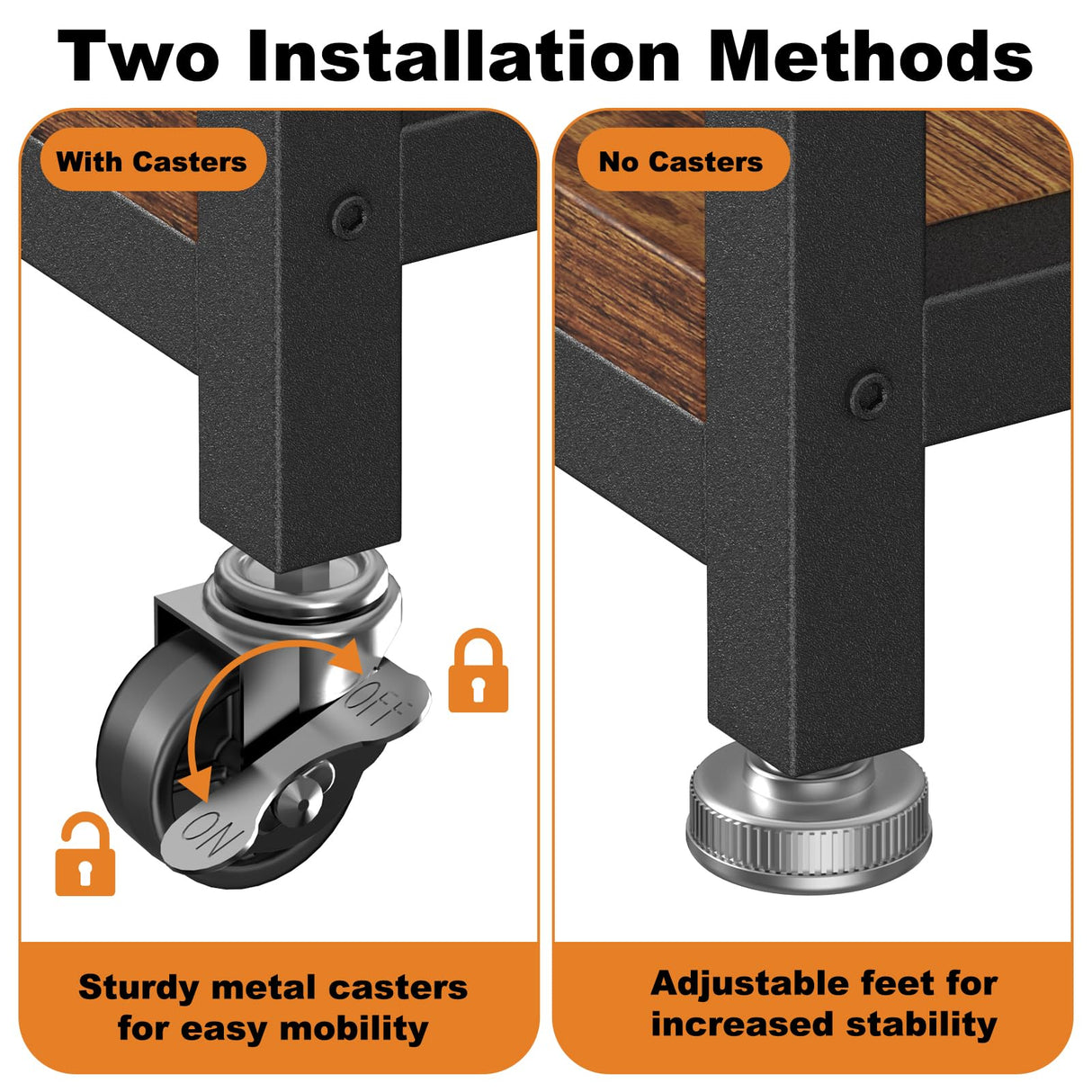 Two Installation Methods

With Casters

OFF

ON

Sturdy metal casters for easy mobility

No Casters

Adjustable feet for increased stability