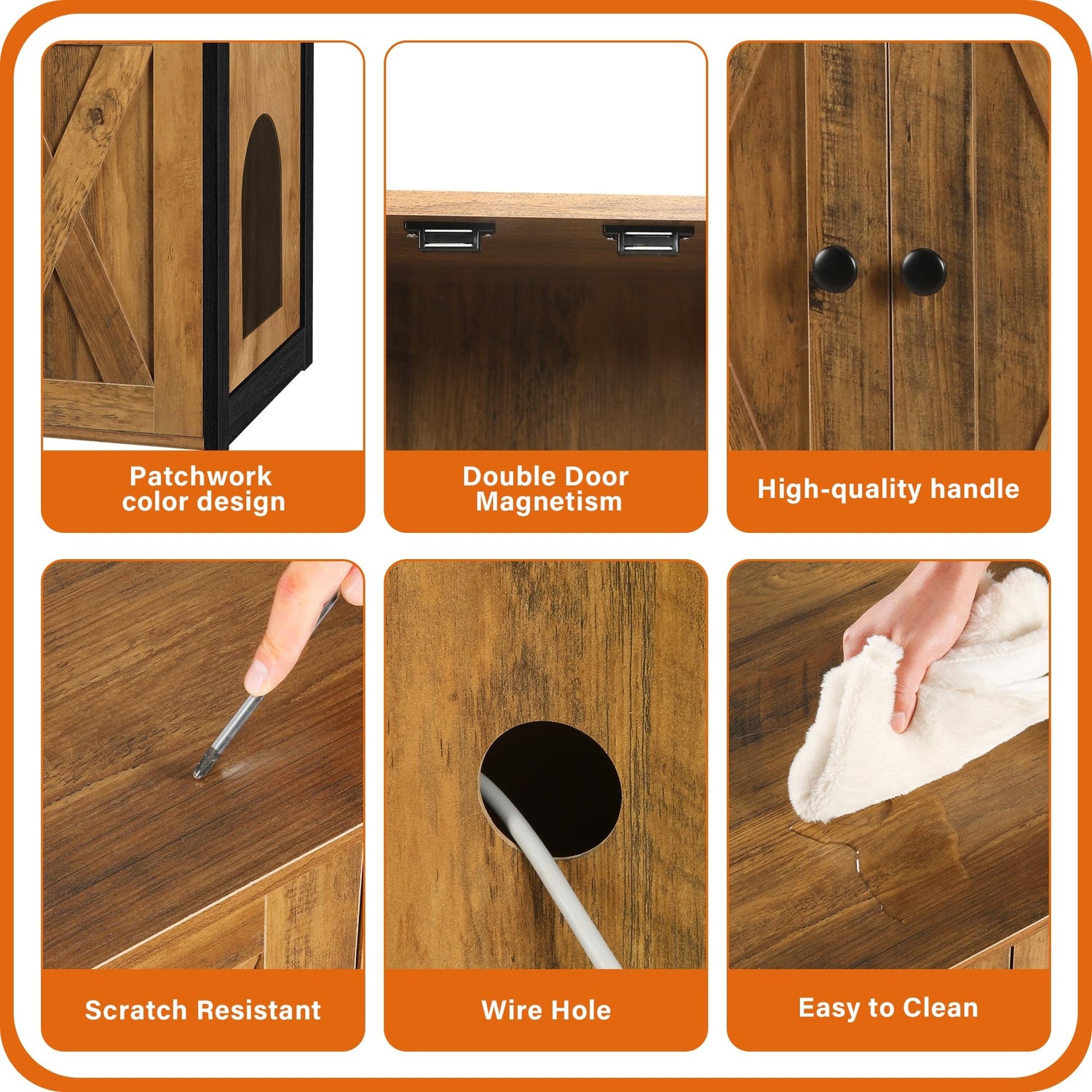 Patchwork color design

Double Door Magnetism

High-quality handle

Scratch Resistant

Wire Hole

Easy to Clean