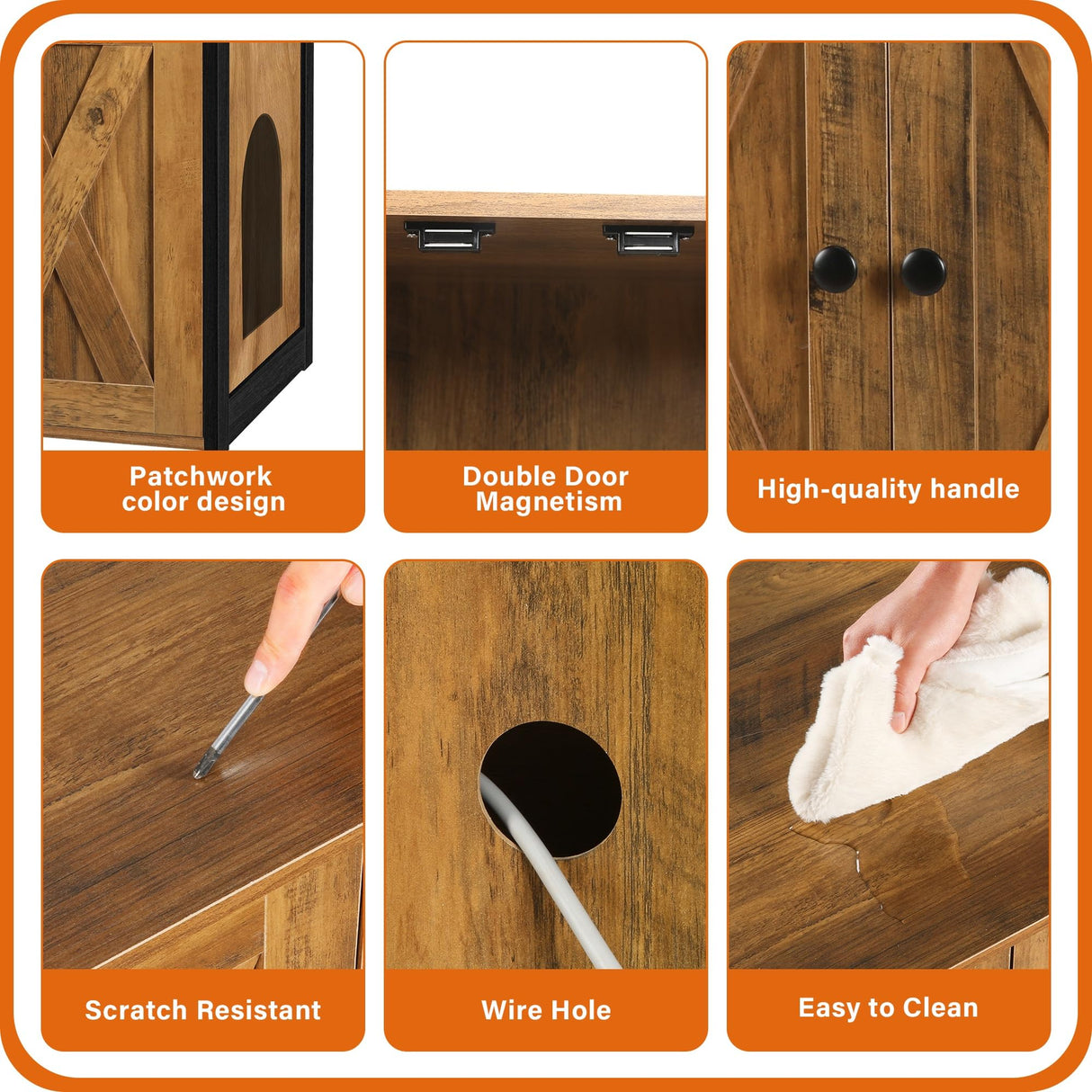 Patchwork color design

Double Door Magnetism

High-quality handle

Scratch Resistant

Wire Hole

Easy to Clean