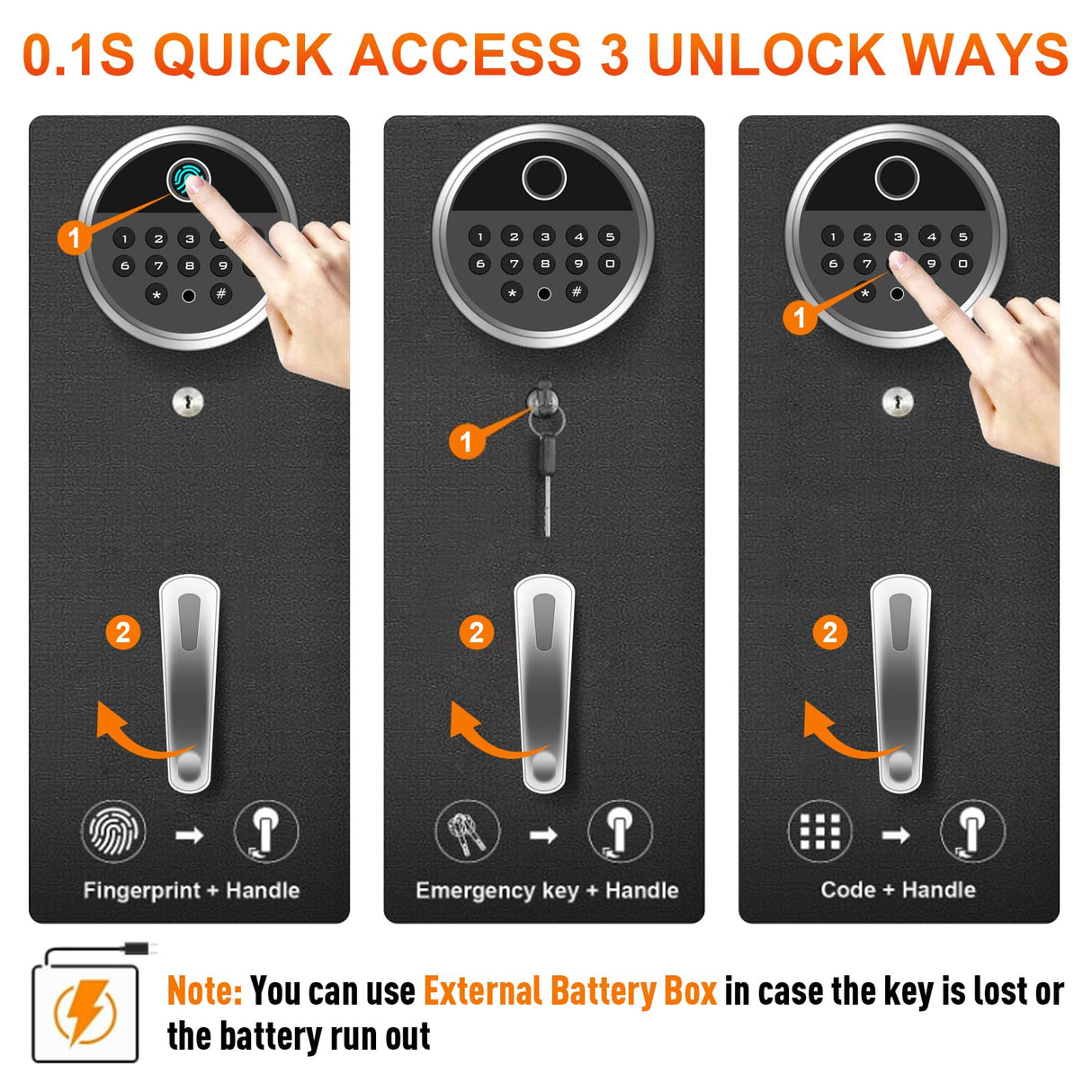 0.1S QUICK ACCESS 3 UNLOCK WAYS

1
1 2 3
6 7 8 9
* #
2
Fingerprint + Handle

1 2 3 4 5
6 7 8 9 0
* #
1
2
Emergency key + Handle

1 2 3 4 5
6 7 9 0
*
1
2
Code + Handle

Note: You can use External Battery Box in case the key is lost or the battery run out