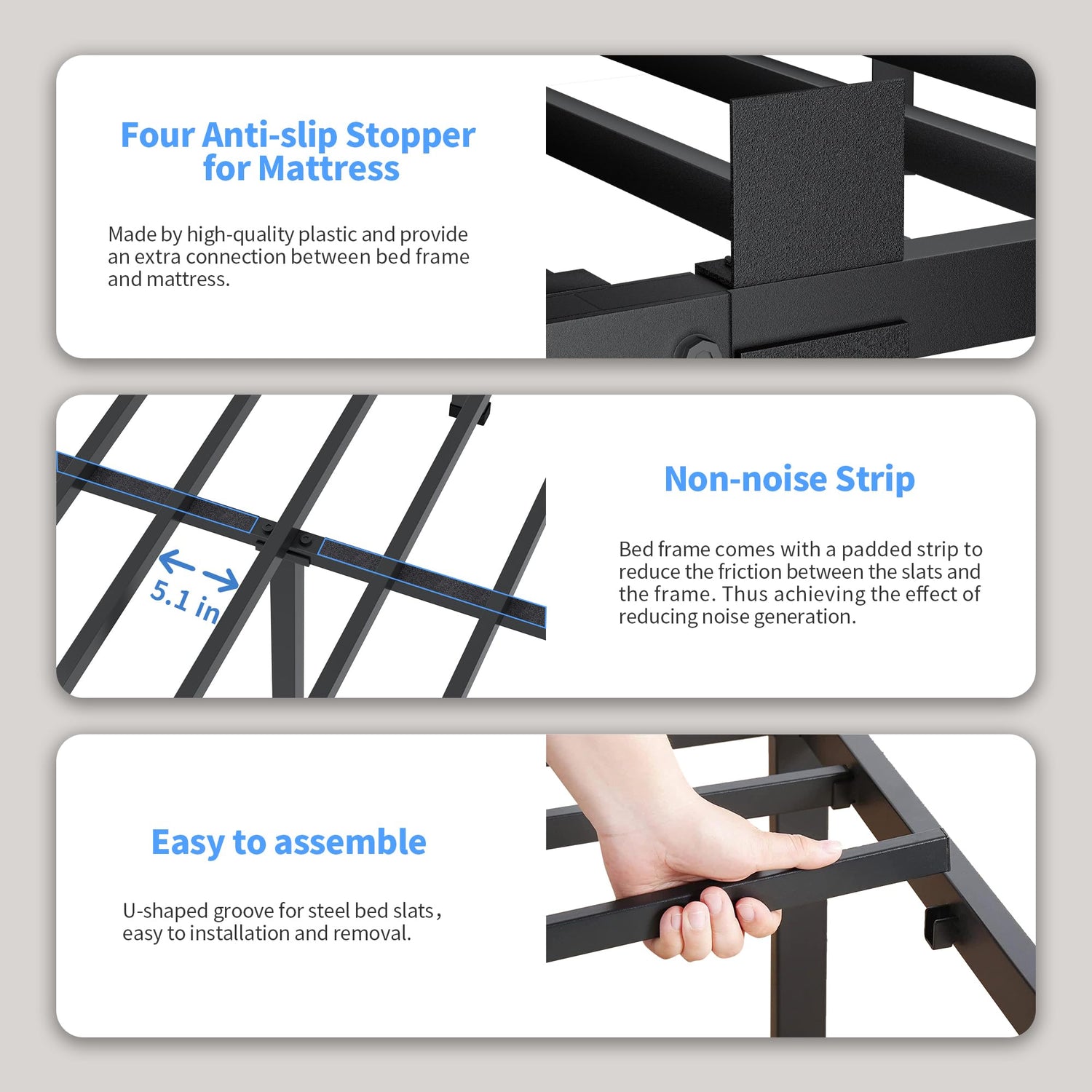 Four Anti-slip Stopper for Mattress

Made by high-quality plastic and provide an extra connection between bed frame and mattress.

5.1 in

Non-noise Strip

Bed frame comes with a padded strip to reduce the friction between the slats and the frame. Thus achieving the effect of reducing noise generation.

Easy to assemble

U-shaped groove for steel bed slats, easy to installation and removal.