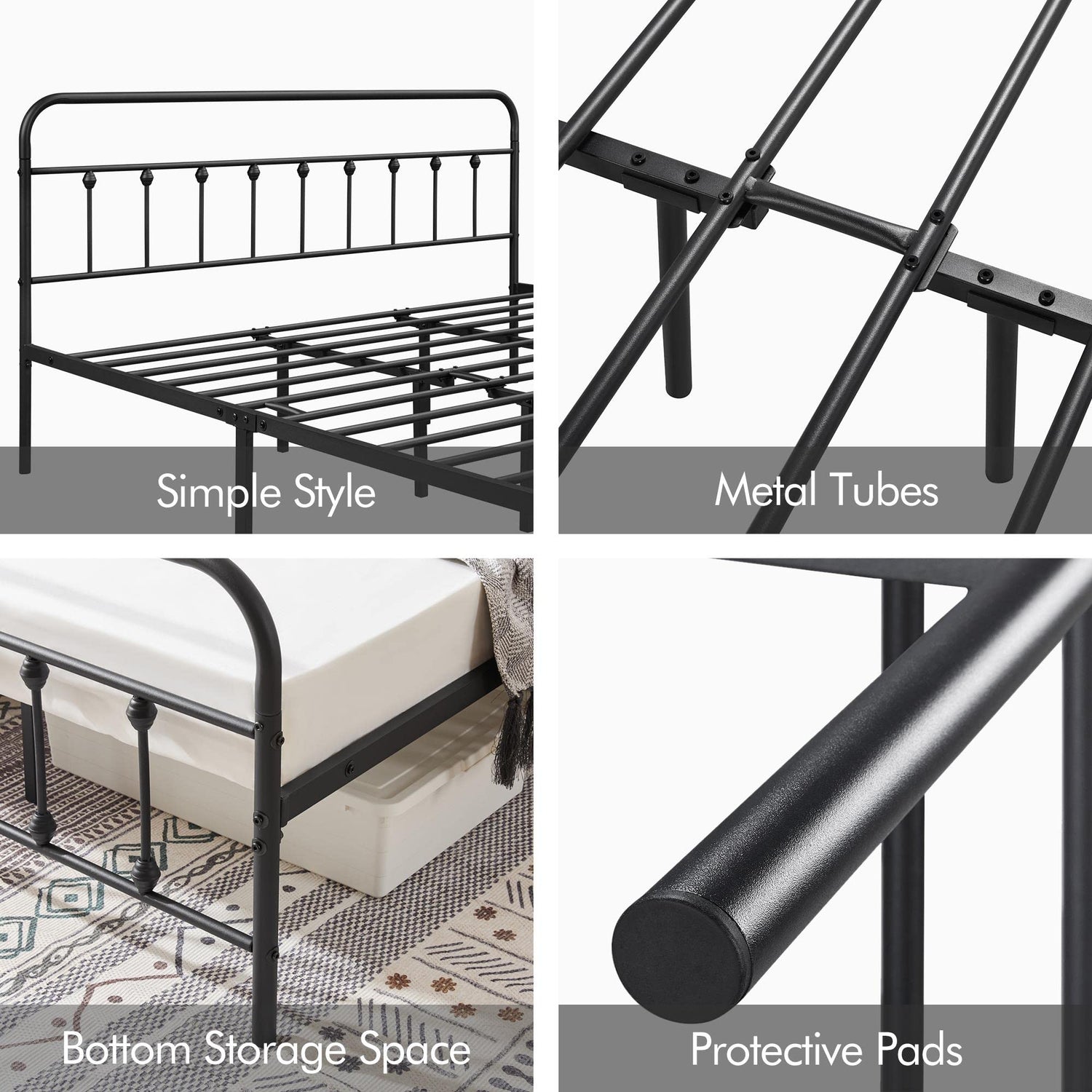 Simple Style

Metal Tubes

Bottom Storage Space

Protective Pads