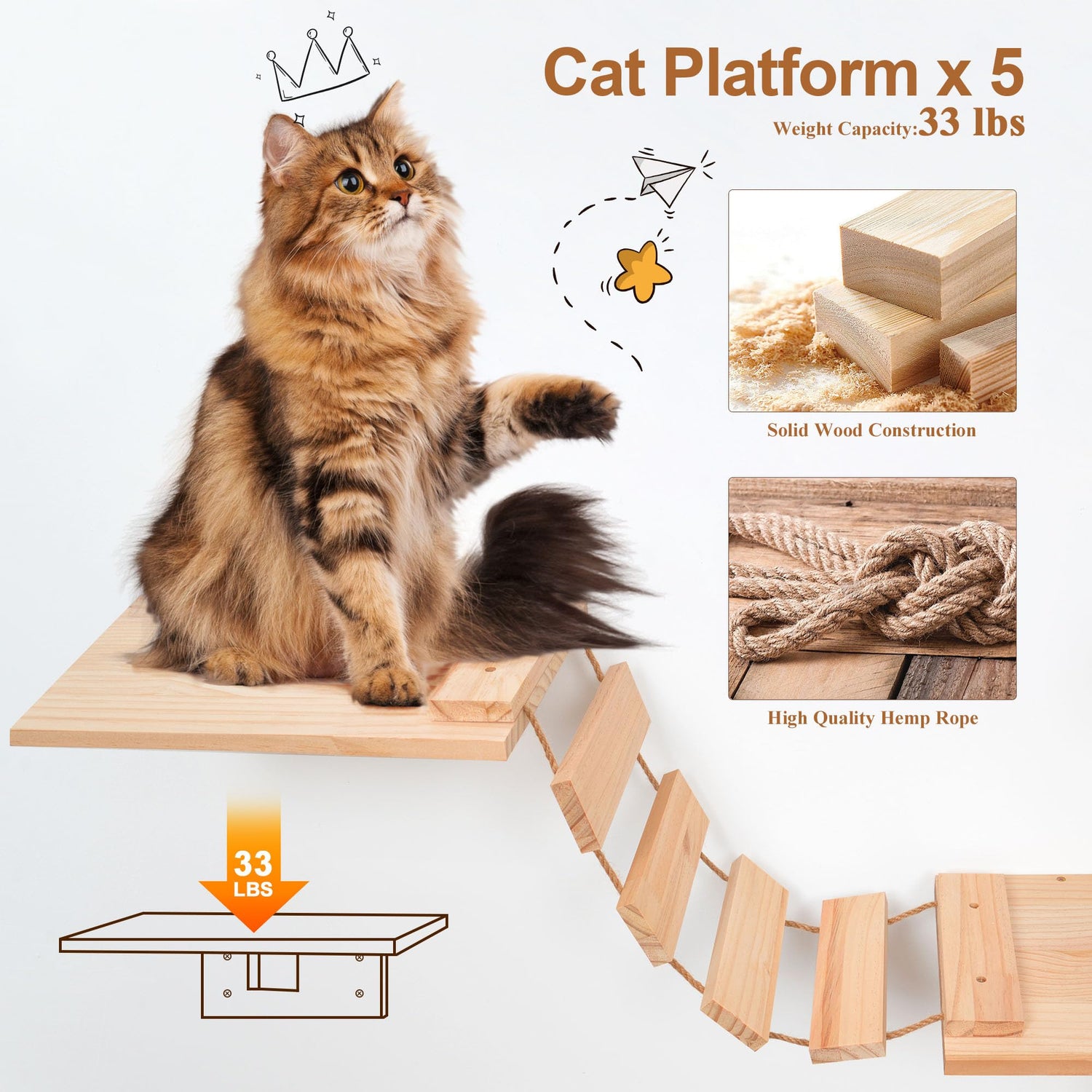 Cat Platform x 5
Weight Capacity:33 lbs

Solid Wood Construction

High Quality Hemp Rope

33
LBS