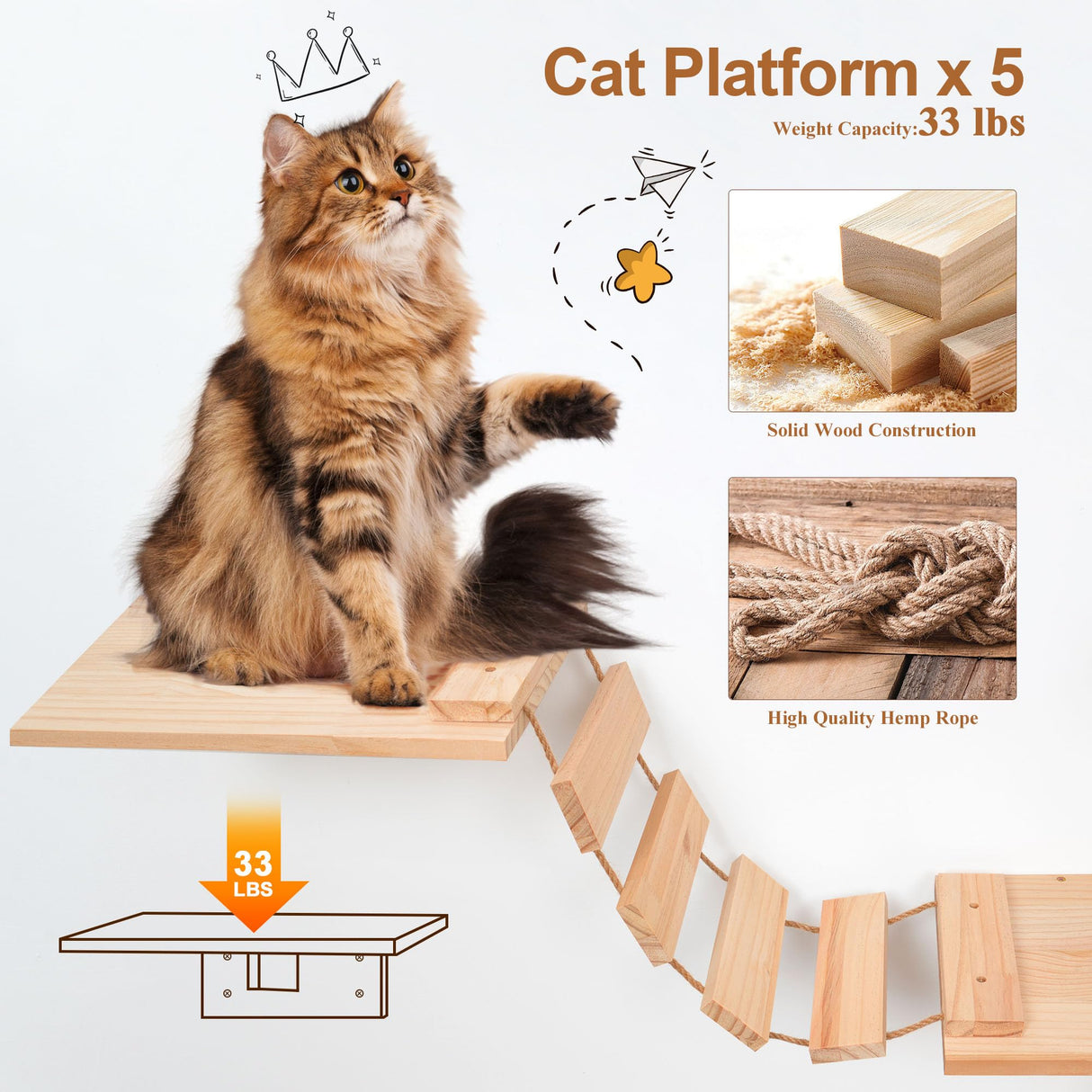 Cat Platform x 5

Weight Capacity:33 lbs

Solid Wood Construction

High Quality Hemp Rope

33
LBS