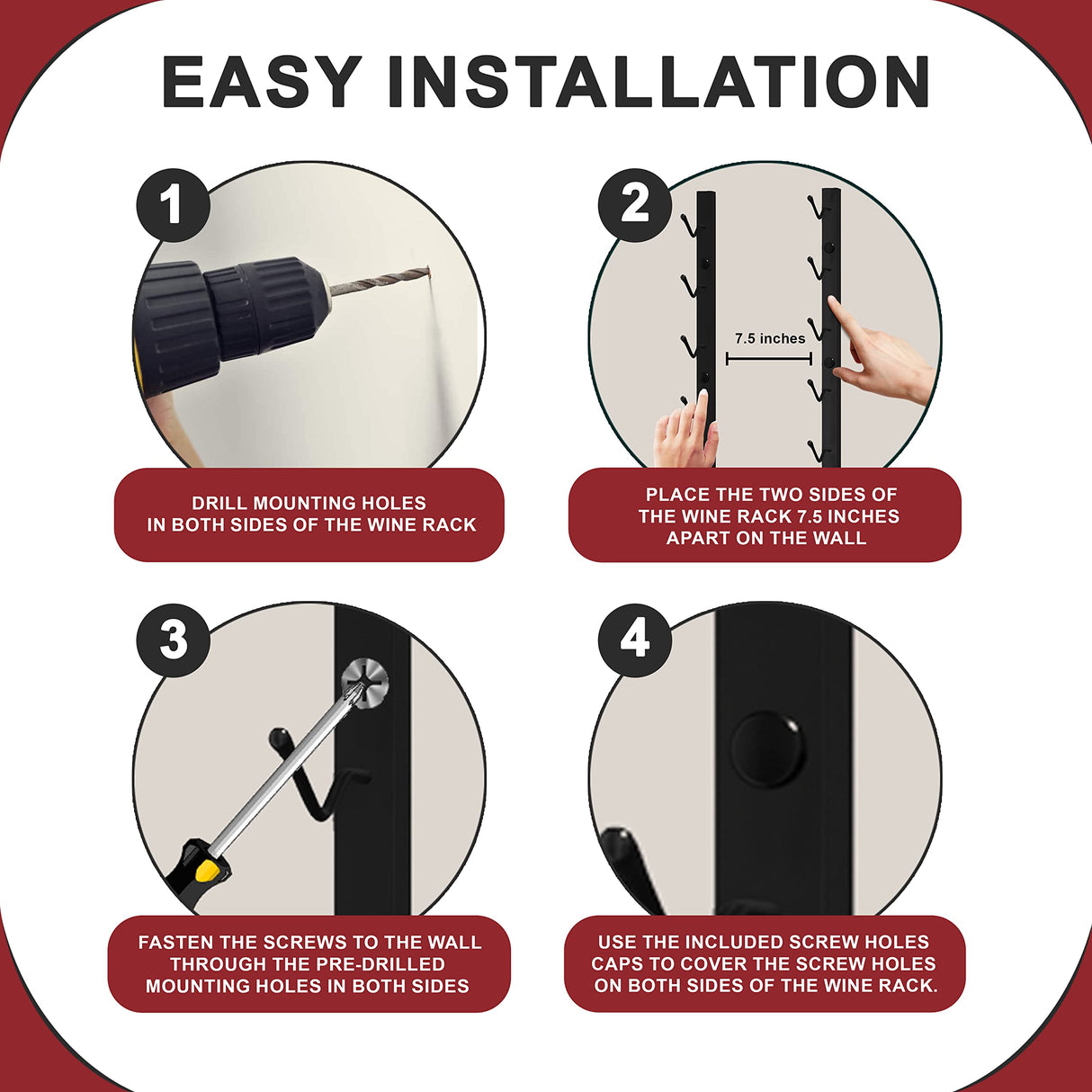 EASY INSTALLATION

1

DRILL MOUNTING HOLES IN BOTH SIDES OF THE WINE RACK

2

7.5 inches

PLACE THE TWO SIDES OF THE WINE RACK 7.5 INCHES APART ON THE WALL

3

FASTEN THE SCREWS TO THE WALL THROUGH THE PRE-DRILLED MOUNTING HOLES IN BOTH SIDES

4

USE THE INCLUDED SCREW HOLES CAPS TO COVER THE SCREW HOLES ON BOTH SIDES OF THE WINE RACK.